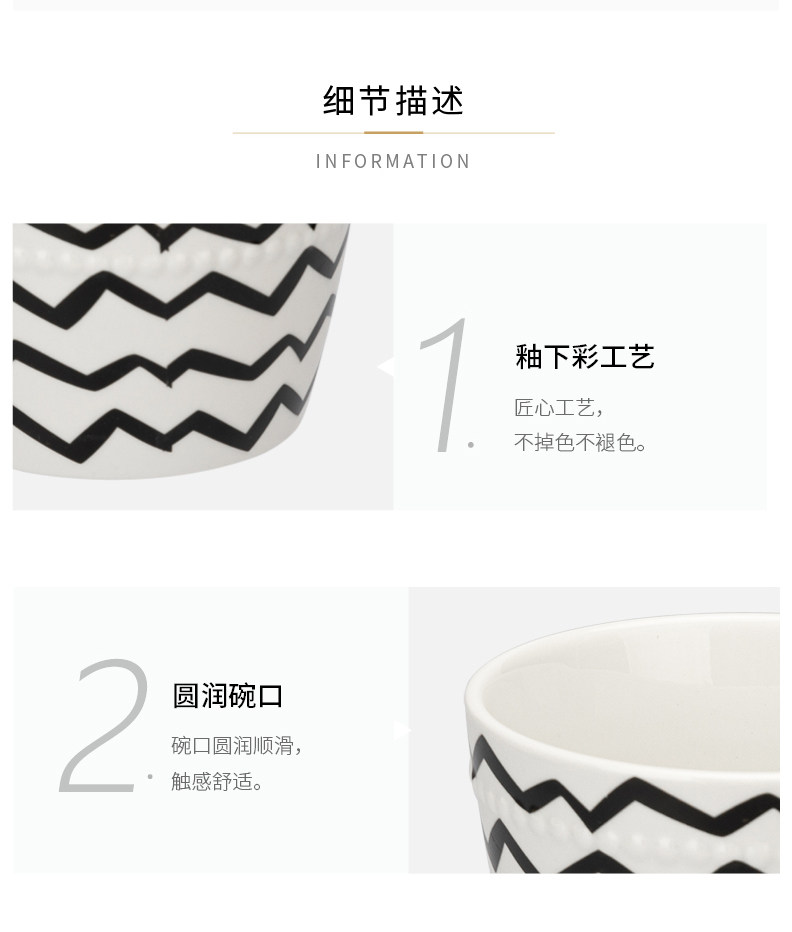 细节描述

INFORMATION

1.

釉下彩工艺

匠心工艺，
不掉色不褪色。

2.

圆润碗口

碗口圆润顺滑，
触感舒适。