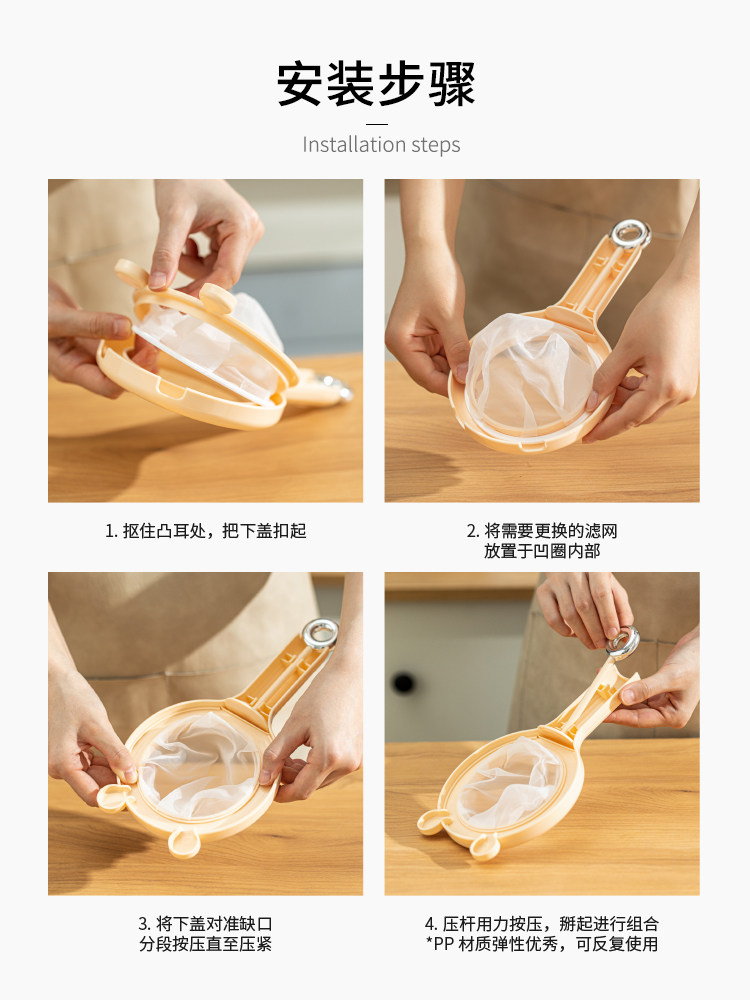 安装步骤

Installation steps

1. 抠住凸耳处，把下盖扣起

2. 将需要更换的滤网
放置于凹圈内部

3. 将下盖对准缺口
分段按压直至压紧

4. 压杆用力按压，掰起进行组合
*PP 材质弹性优秀，可反复使用