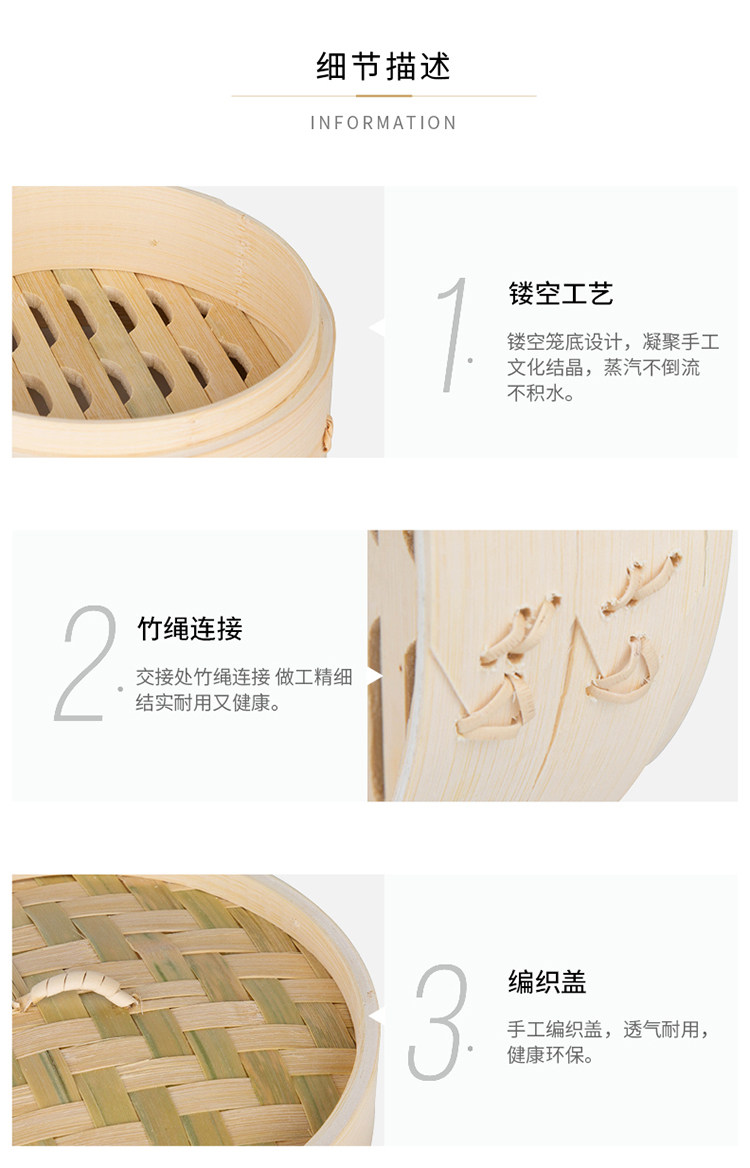 细节描述

INFORMATION

1.

镂空工艺

镂空笼底设计，凝聚手工文化结晶，蒸汽不倒流不积水。

2.

竹绳连接

交接处竹绳连接 做工精细结实耐用又健康。

3.

编织盖

手工编织盖，透气耐用，健康环保。