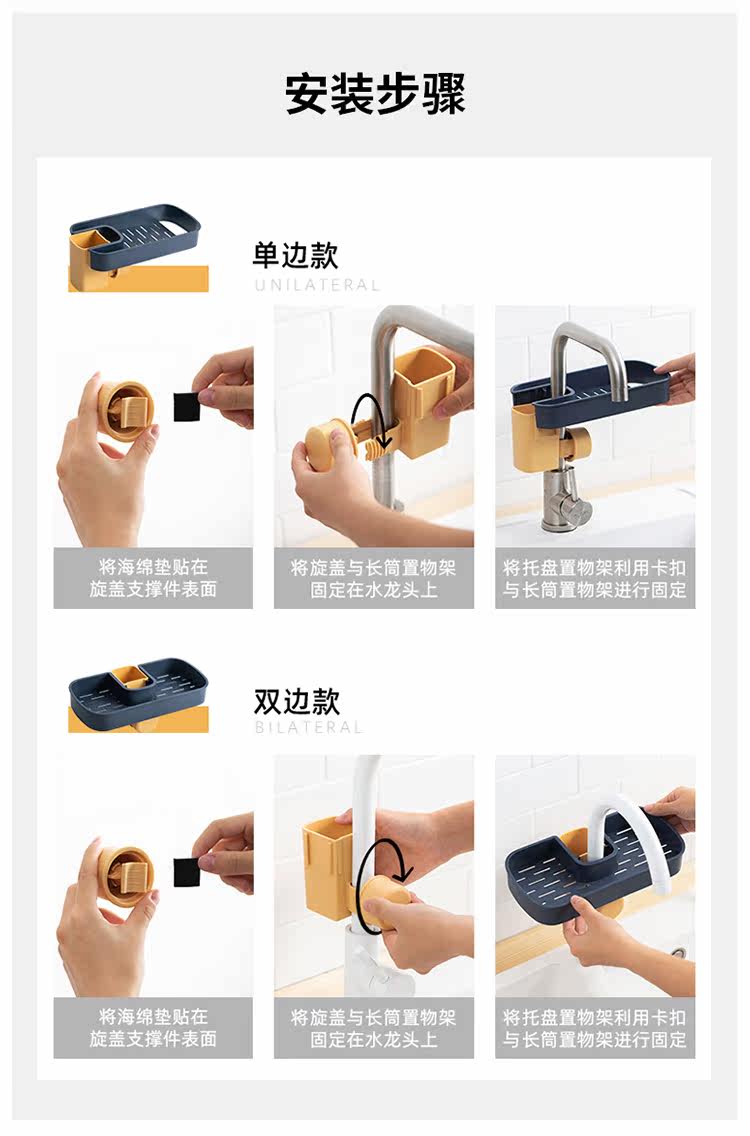 安装步骤

单边款
UNILATERAL

将海绵垫贴在旋盖支撑件表面

将旋盖与长筒置物架固定在水龙头上

将托盘置物架利用卡扣与长筒置物架进行固定

双边款
BILATERAL

将海绵垫贴在旋盖支撑件表面

将旋盖与长筒置物架固定在水龙头上

将托盘置物架利用卡扣与长筒置物架进行固定