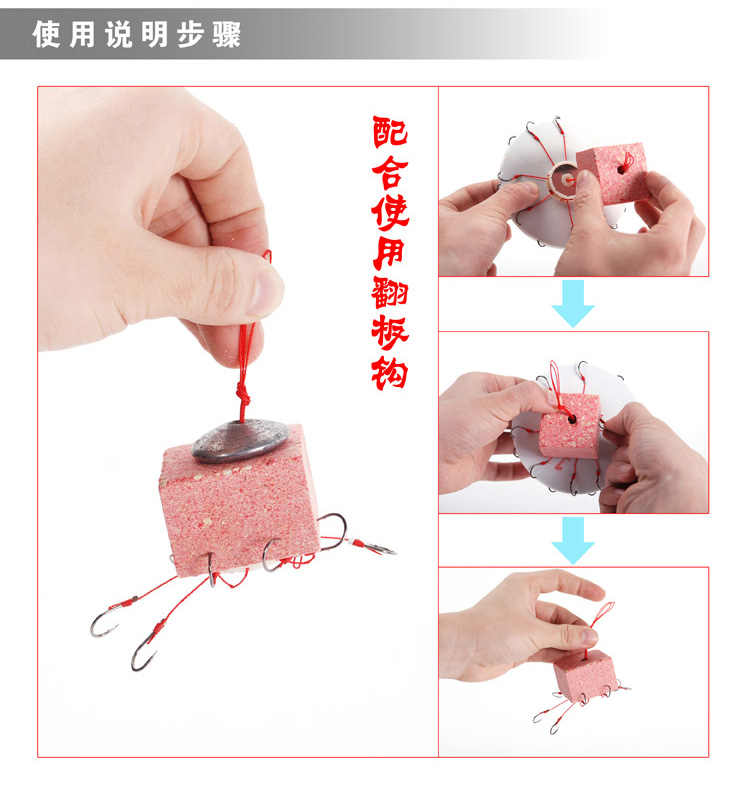 使用说明步骤

配合使用翻板钩