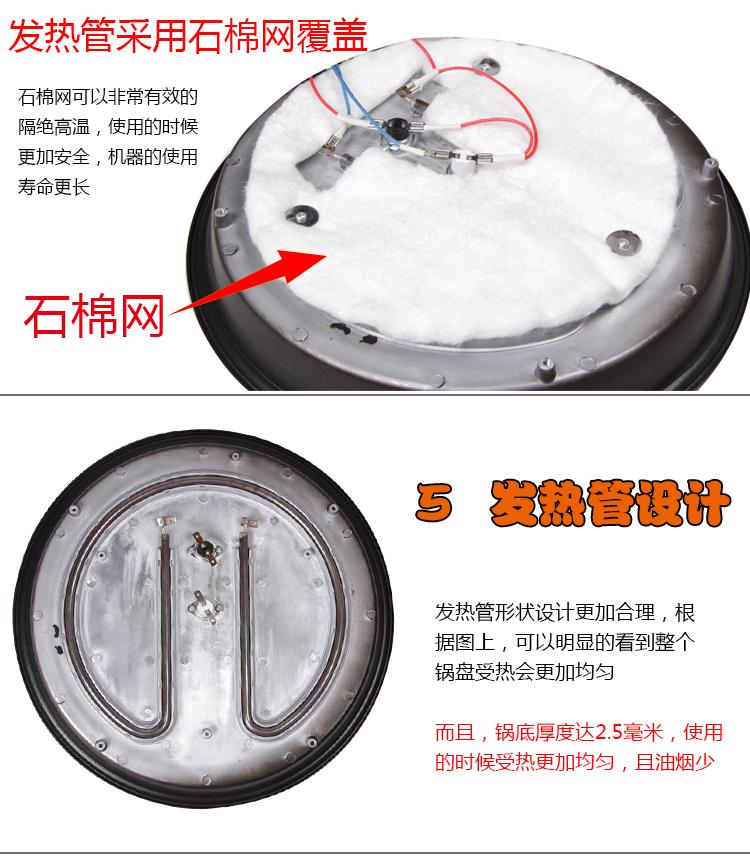 发热管采用石棉网覆盖

石棉网可以非常有效的隔绝高温，使用的时候更加安全，机器的使用寿命更长

石棉网

5 发热管设计

发热管形状设计更加合理，根据图上，可以明显的看到整个锅盘受热会更加均匀

而且，锅底厚度达2.5毫米，使用的时候受热更加均匀，且油烟少