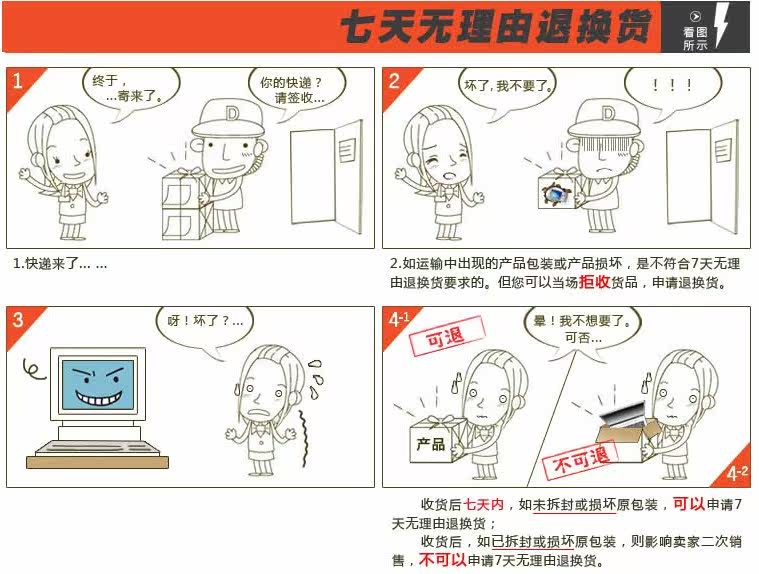 七天无理由退换货

看图所示

1

终于，...寄来了。

你的快递？请签收...

D

1.快递来了... ...

2

坏了，我不要了。

！！！

D

2.如运输中出现的产品包装或产品损坏，是不符合7天无理由退换货要求的。但您可以当场拒收货品，申请退换货。

3

呀！坏了？...

4-1

可退

晕！我不想要了。可否...

产品

不可退

4-2

收货后七天内，如未拆封或损坏原包装，可以申请7天无理由退换货；

收货后，如已拆封或损坏原包装，则影响卖家二次销售，不可以申请7天无理由退换货。