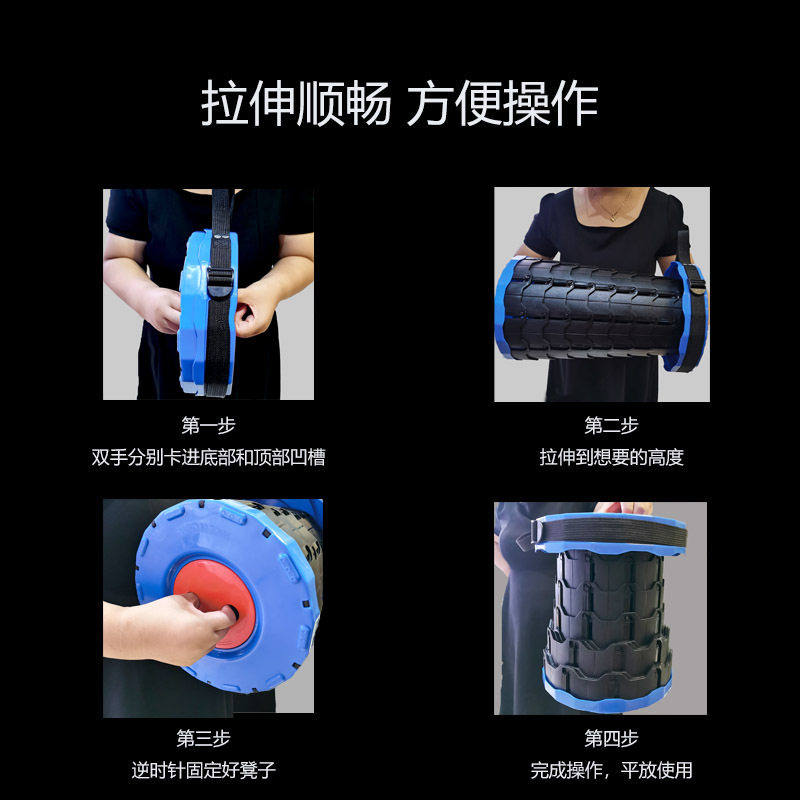 拉伸顺畅 方便操作

第一步
双手分别卡进底部和顶部凹槽

第二步
拉伸到想要的高度

第三步
逆时针固定好凳子

第四步
完成操作，平放使用