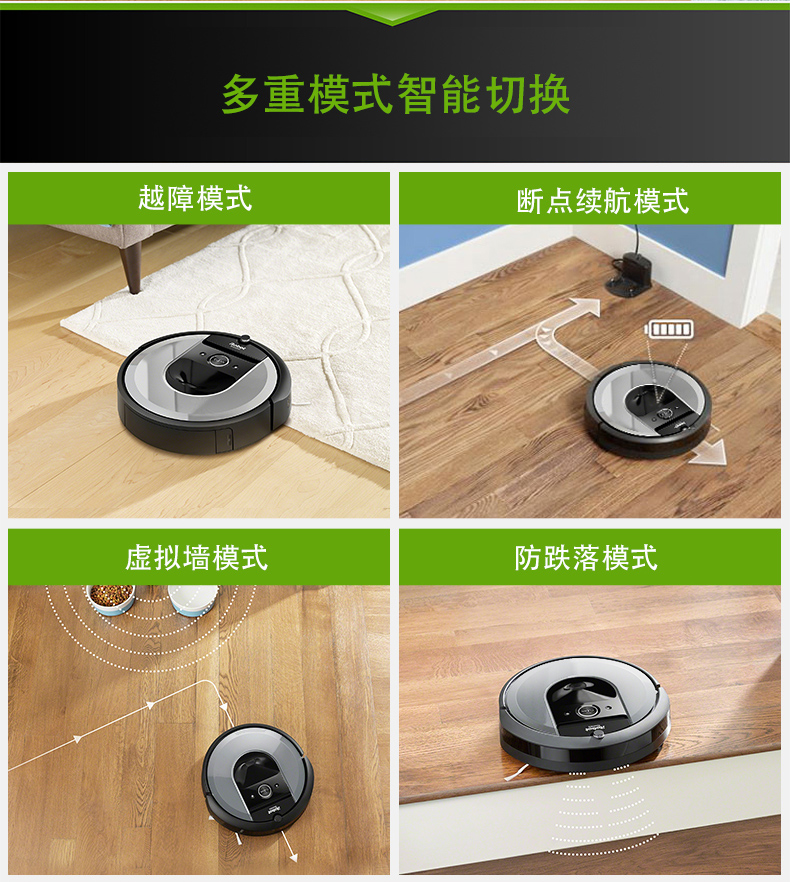 多重模式智能切换

越障模式

断点续航模式

虚拟墙模式

防跌落模式