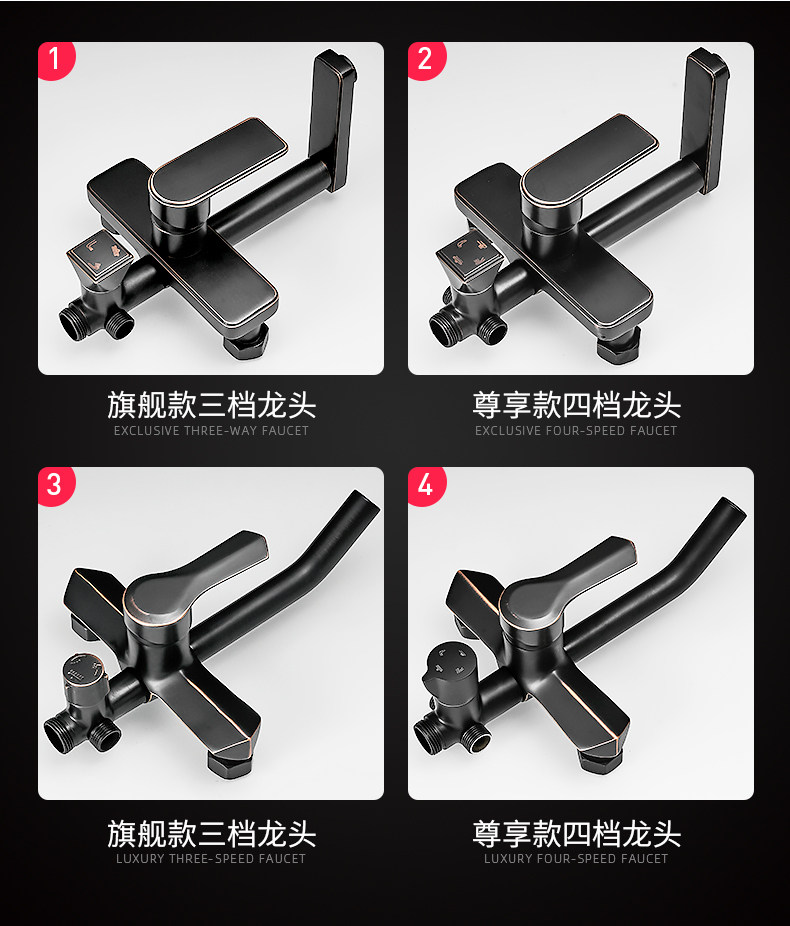 1

旗舰款三档龙头
EXCLUSIVE THREE-WAY FAUCET

2

尊享款四档龙头
EXCLUSIVE FOUR-SPEED FAUCET

3

旗舰款三档龙头
LUXURY THREE-SPEED FAUCET

4

尊享款四档龙头
LUXURY FOUR-SPEED FAUCET