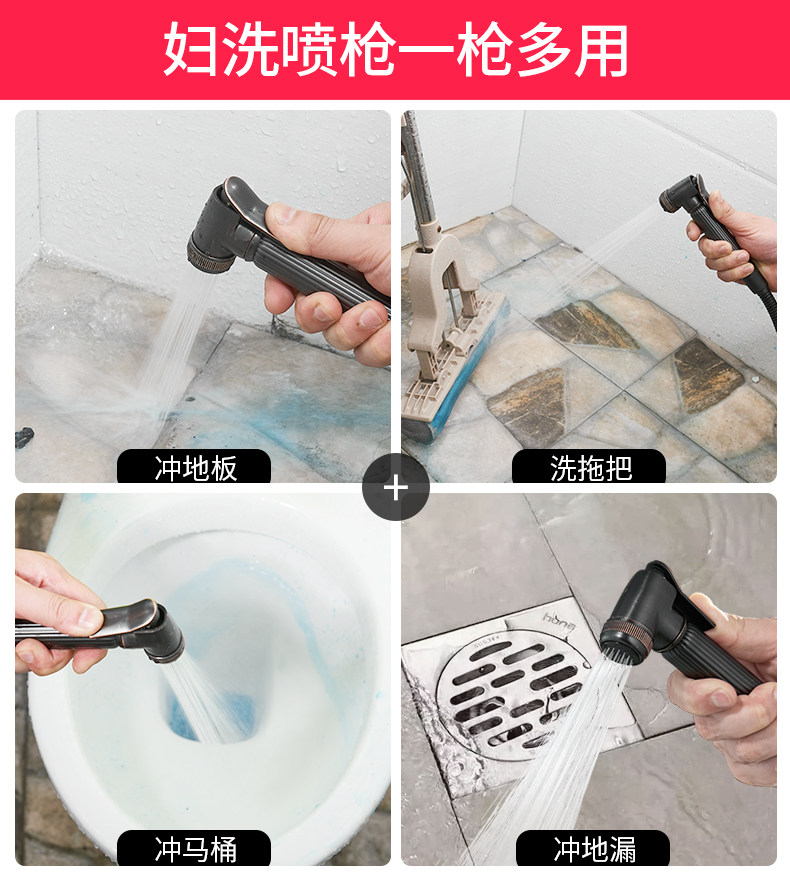 妇洗喷枪一枪多用

冲地板

洗拖把

+

冲马桶

冲地漏