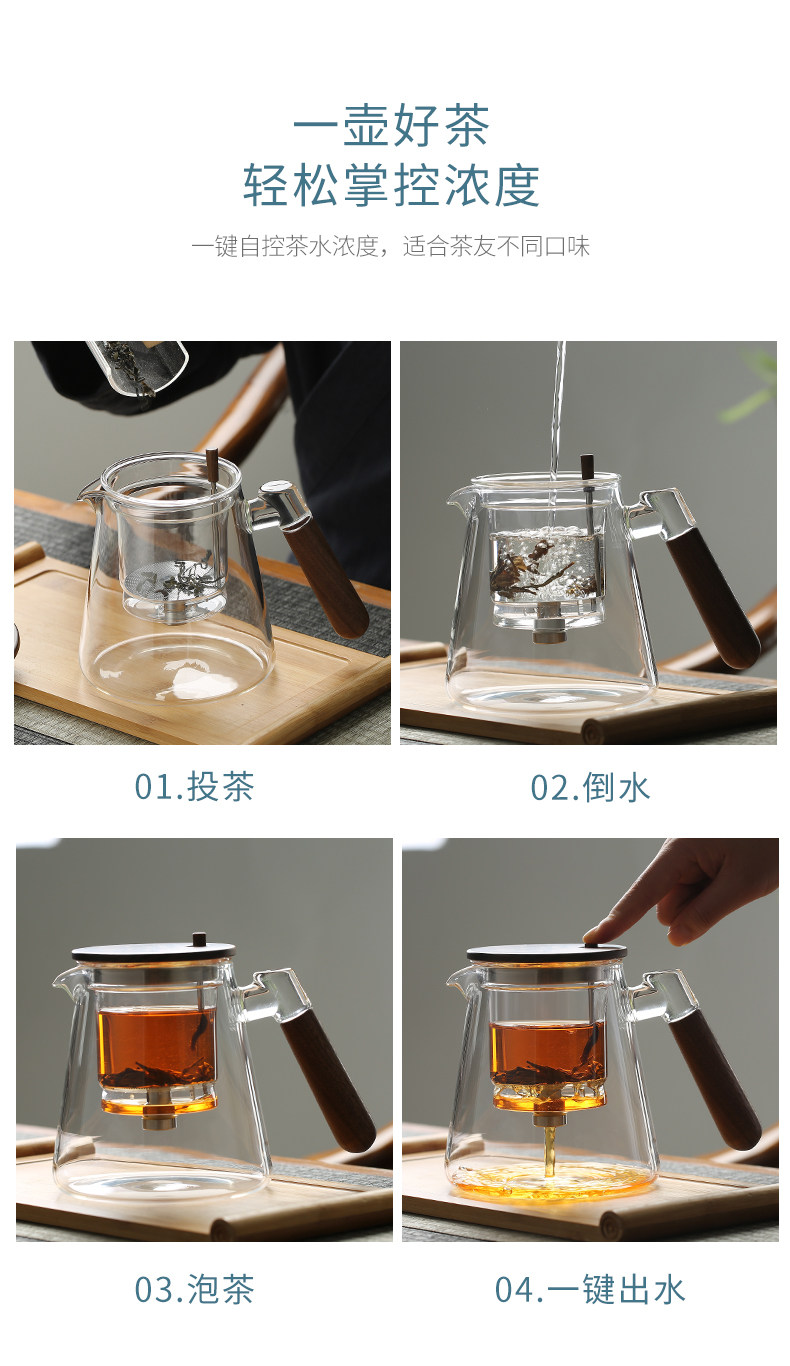 一壶好茶
轻松掌控浓度

一键自控茶水浓度，适合茶友不同口味

01.投茶

02.倒水

03.泡茶

04.一键出水