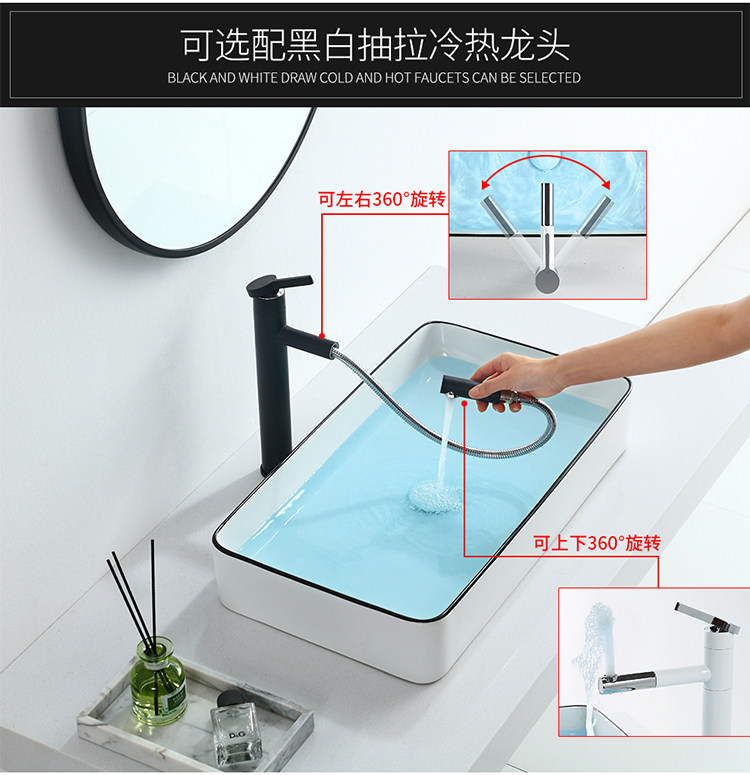 可选配黑白抽拉冷热龙头

BLACK AND WHITE DRAW COLD AND HOT FAUCETS CAN BE SELECTED

可左右360°旋转

可上下360°旋转

D&G