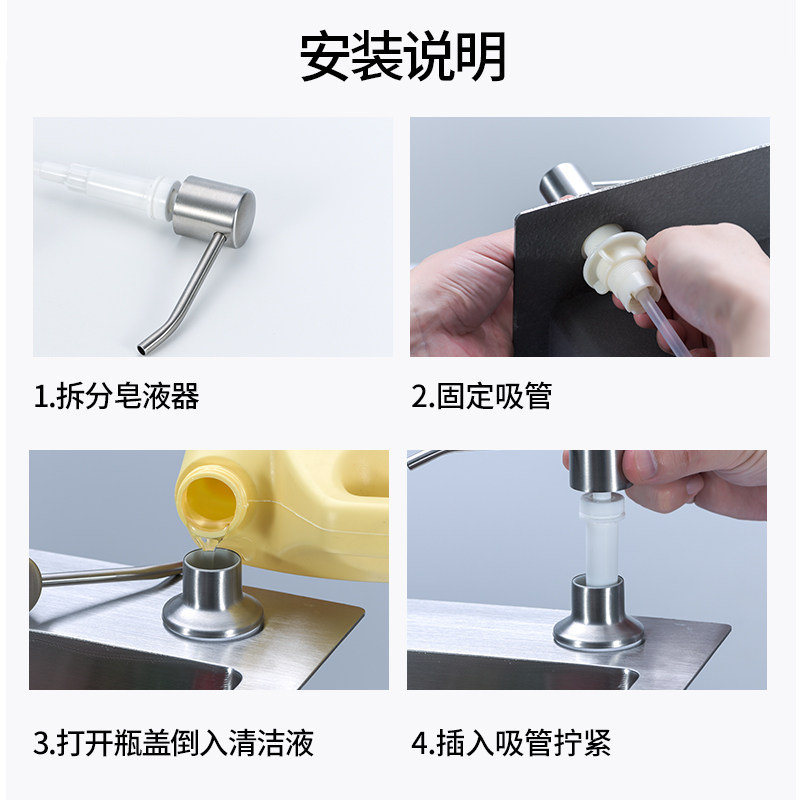 安装说明

1.拆分皂液器

2.固定吸管

3.打开瓶盖倒入清洁液

4.插入吸管拧紧