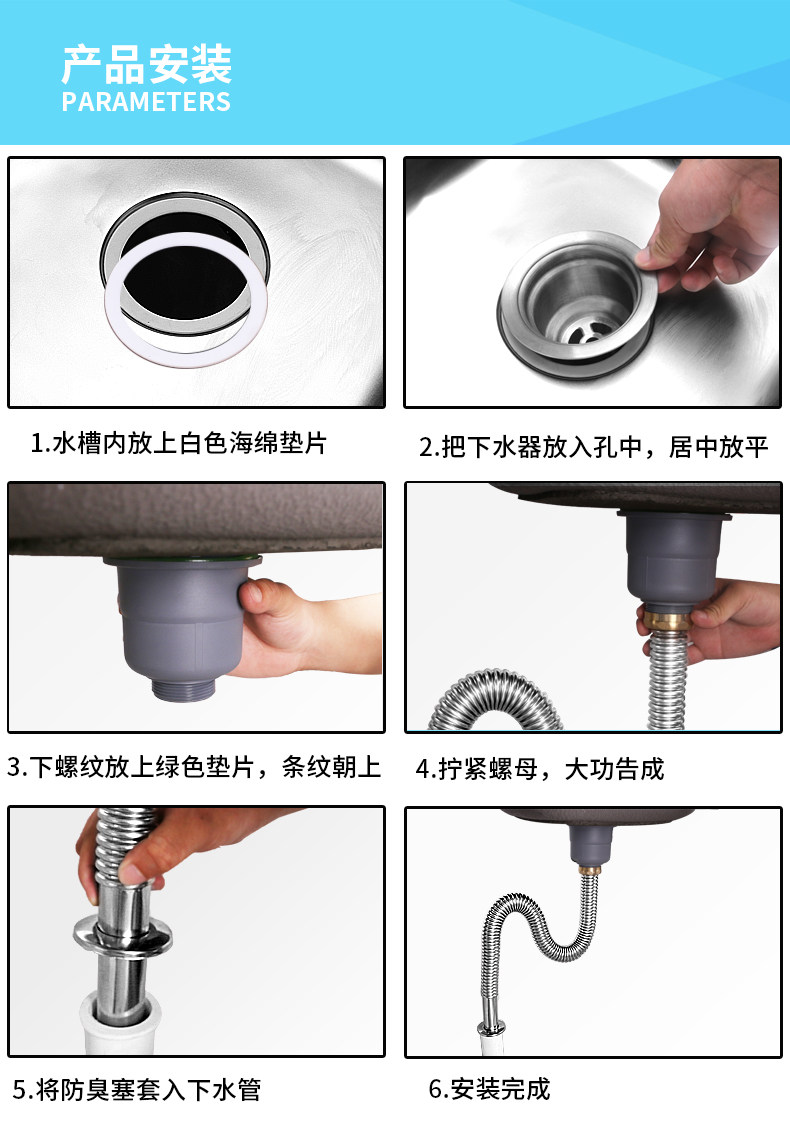 产品安装
PARAMETERS

1.水槽内放上白色海绵垫片

2.把下水器放入孔中，居中放平

3.下螺纹放上绿色垫片，条纹朝上

4.拧紧螺母，大功告成

5.将防臭塞套入下水管

6.安装完成