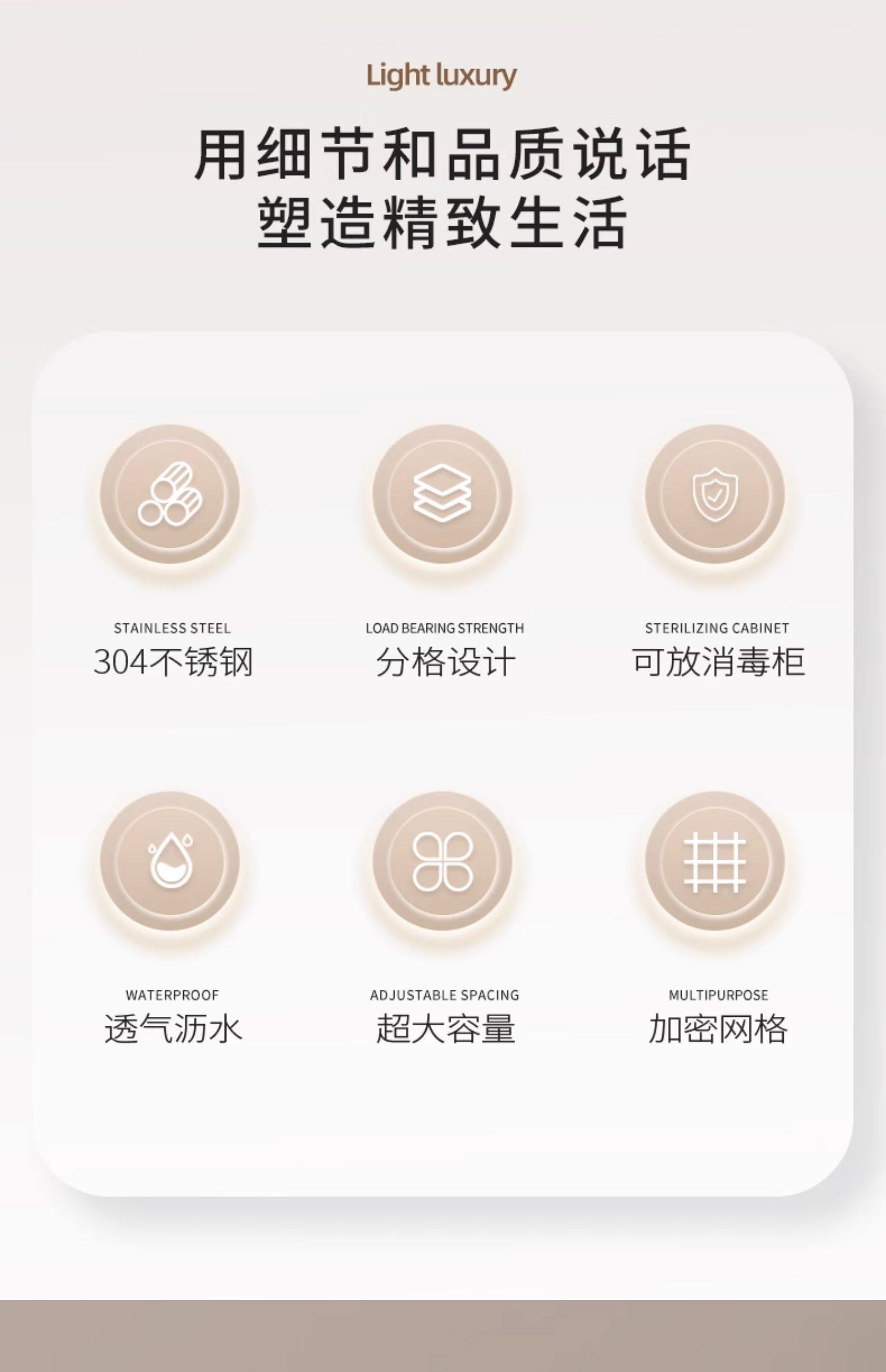 Light luxury

用细节和品质说话
塑造精致生活

STAINLESS STEEL
304不锈钢

LOAD BEARING STRENGTH
分格设计

STERILIZING CABINET
可放消毒柜

WATERPROOF
透气沥水

ADJUSTABLE SPACING
超大容量

MULTIPURPOSE
加密网格