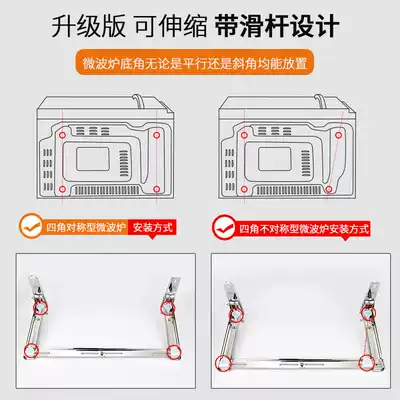 升级版 可伸缩 带滑杆设计

微波炉底角无论是平行还是斜角均能放置

四角对称型微波炉 安装方式

四角不对称型微波炉安装方式