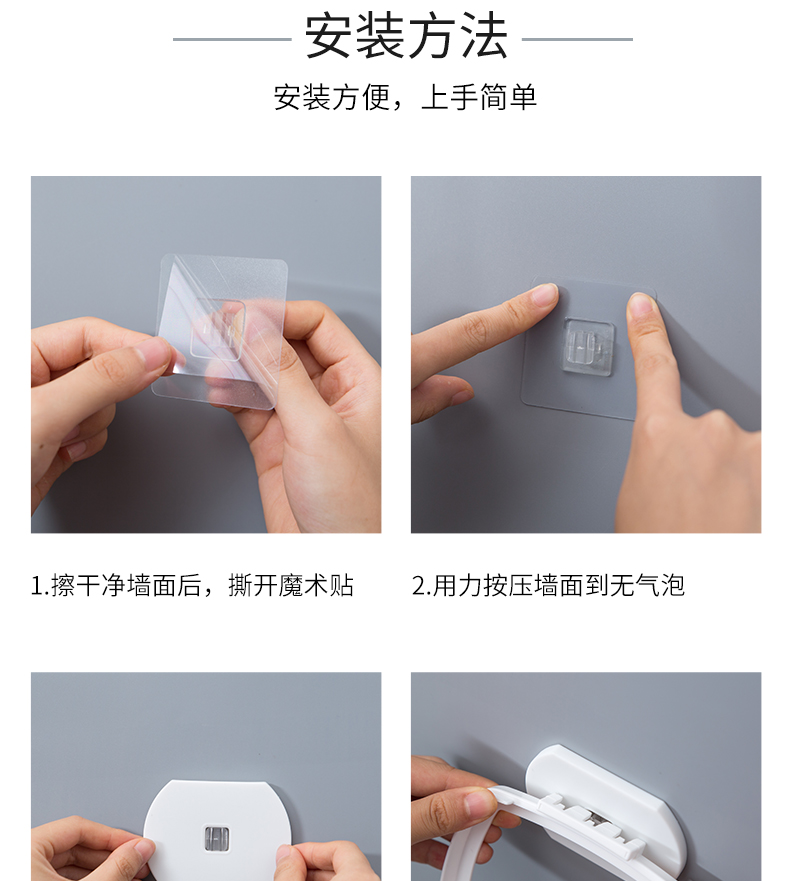 安装方法

安装方便，上手简单

1.擦干净墙面后，撕开魔术贴

2.用力按压墙面到无气泡