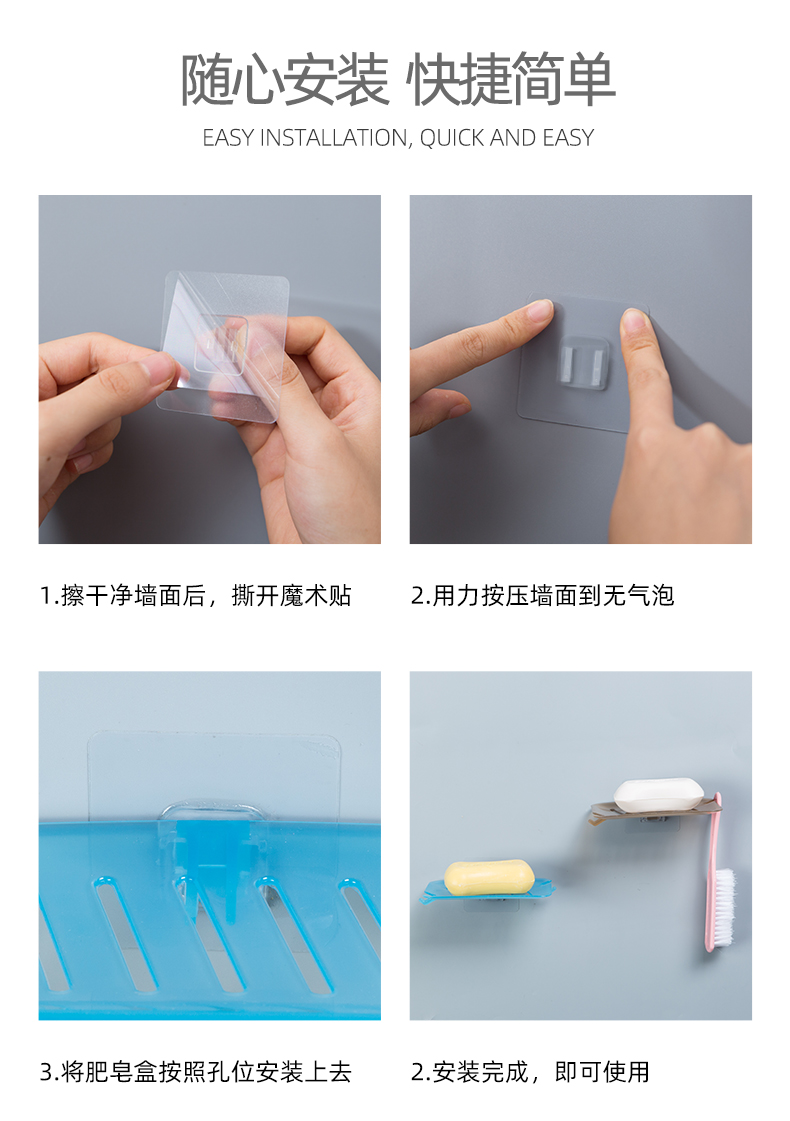 随心安装 快捷简单

EASY INSTALLATION, QUICK AND EASY

1.擦干净墙面后，撕开魔术贴

2.用力按压墙面到无气泡

3.将肥皂盒按照孔位安装上去

2.安装完成，即可使用