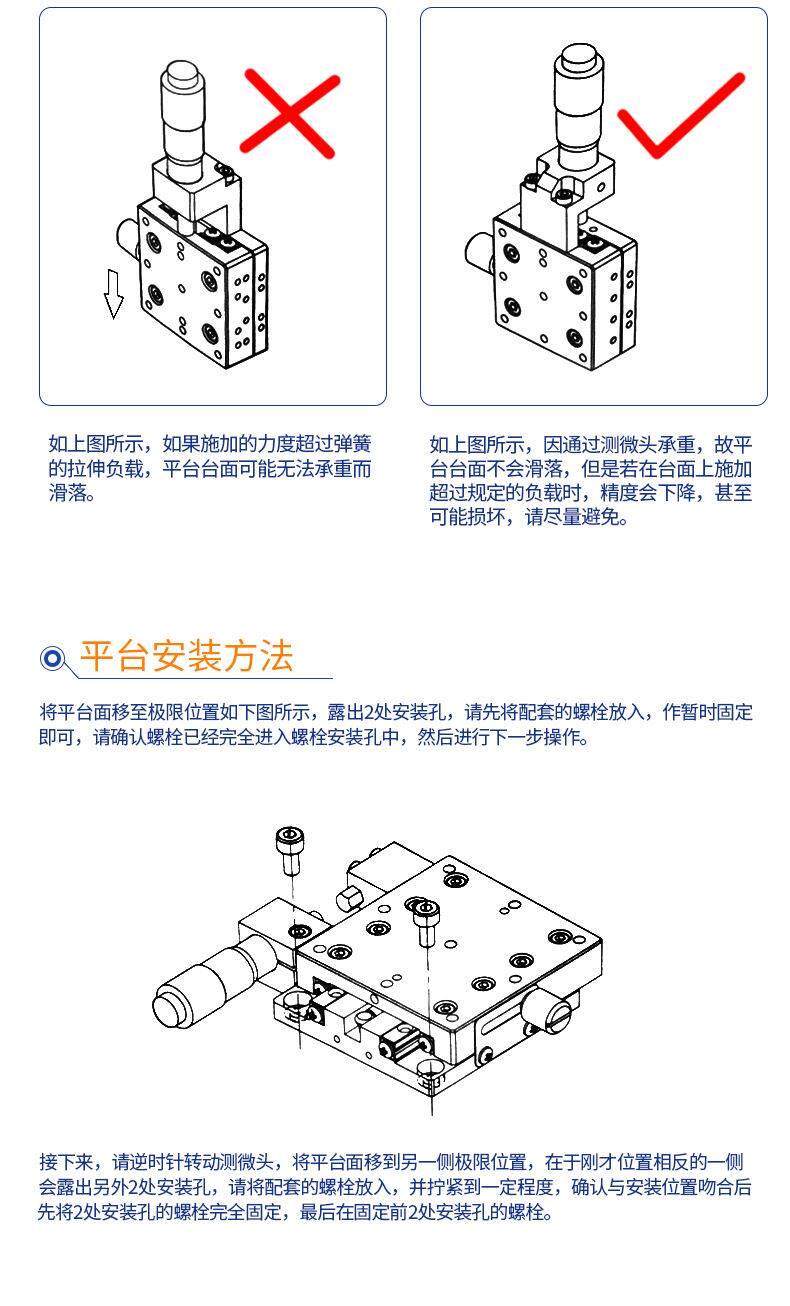 如上图所示，如果施加的力度超过弹簧的拉伸负载，平台台面可能无法承重而滑落。

如上图所示，因通过测微头承重，故平台台面不会滑落，但是若在台面上施加超过规定的负载时，精度会下降，甚至可能损坏，请尽量避免。

平台安装方法

将平台面移至极限位置如下图所示，露出2处安装孔，请先将配套的螺栓放入，作暂时固定即可，请确认螺栓已经完全进入螺栓安装孔中，然后进行下一步操作。

接下来，请逆时针转动测微头，将平台面移到另一侧极限位置，在于刚才位置相反的一侧会露出另外2处安装孔，请将配套的螺栓放入，并拧紧到一定程度，确认与安装位置吻合后先将2处安装孔的螺栓完全固定，最后在固定前2处安装孔的螺栓。