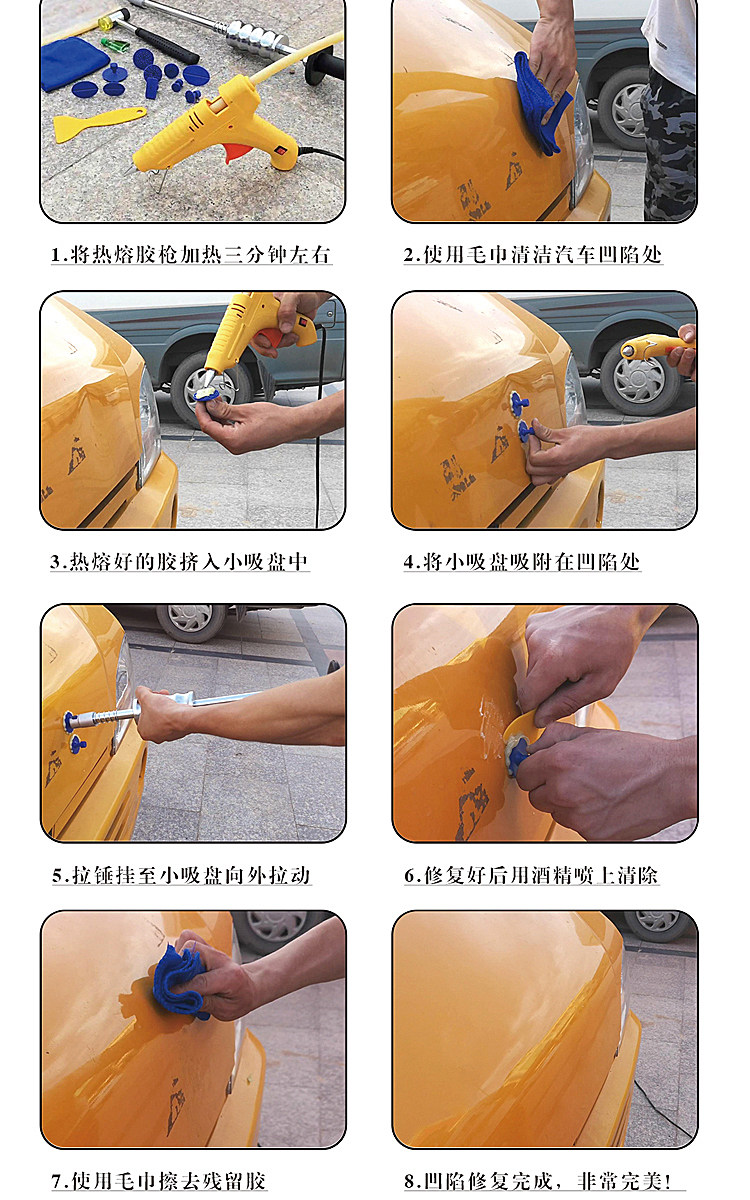 1.将热熔胶枪加热三分钟左右

2.使用毛巾清洁汽车凹陷处

3.热熔好的胶挤入小吸盘中

4.将小吸盘吸附在凹陷处

5.拉锤挂至小吸盘向外拉动

6.修复好后用酒精喷上清除

7.使用毛巾擦去残留胶

8.凹陷修复完成，非常完美!