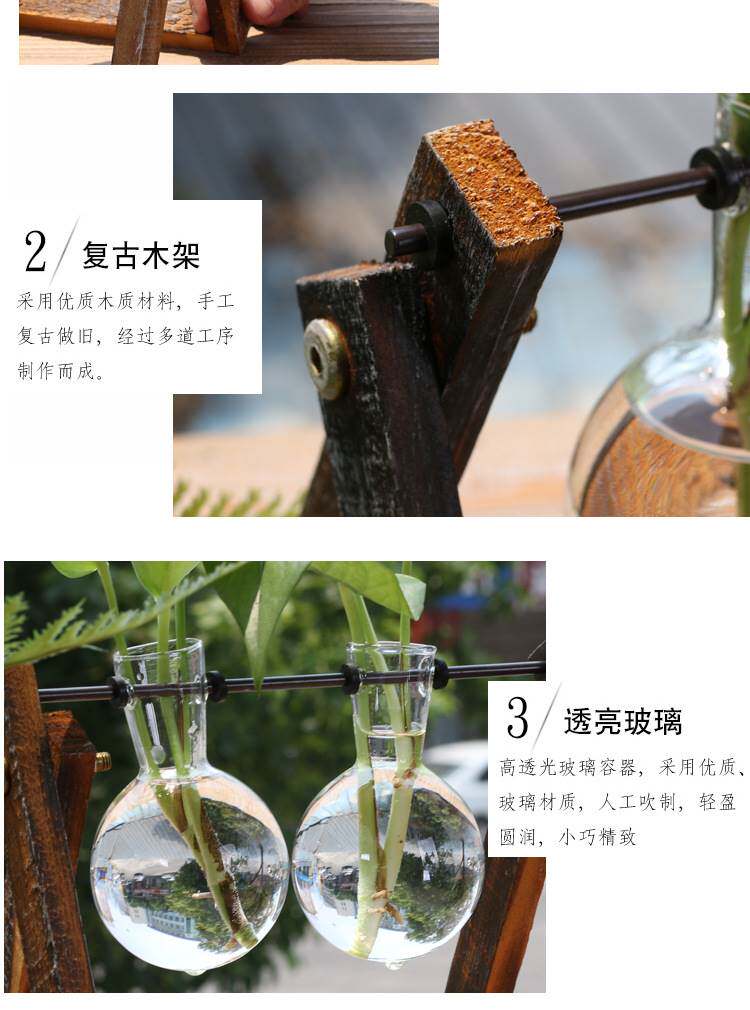 2 复古木架

采用优质木质材料，手工复古做旧，经过多道工序制作而成。

3 透亮玻璃

高透光玻璃容器，采用优质、玻璃材质，人工吹制，轻盈圆润，小巧精致