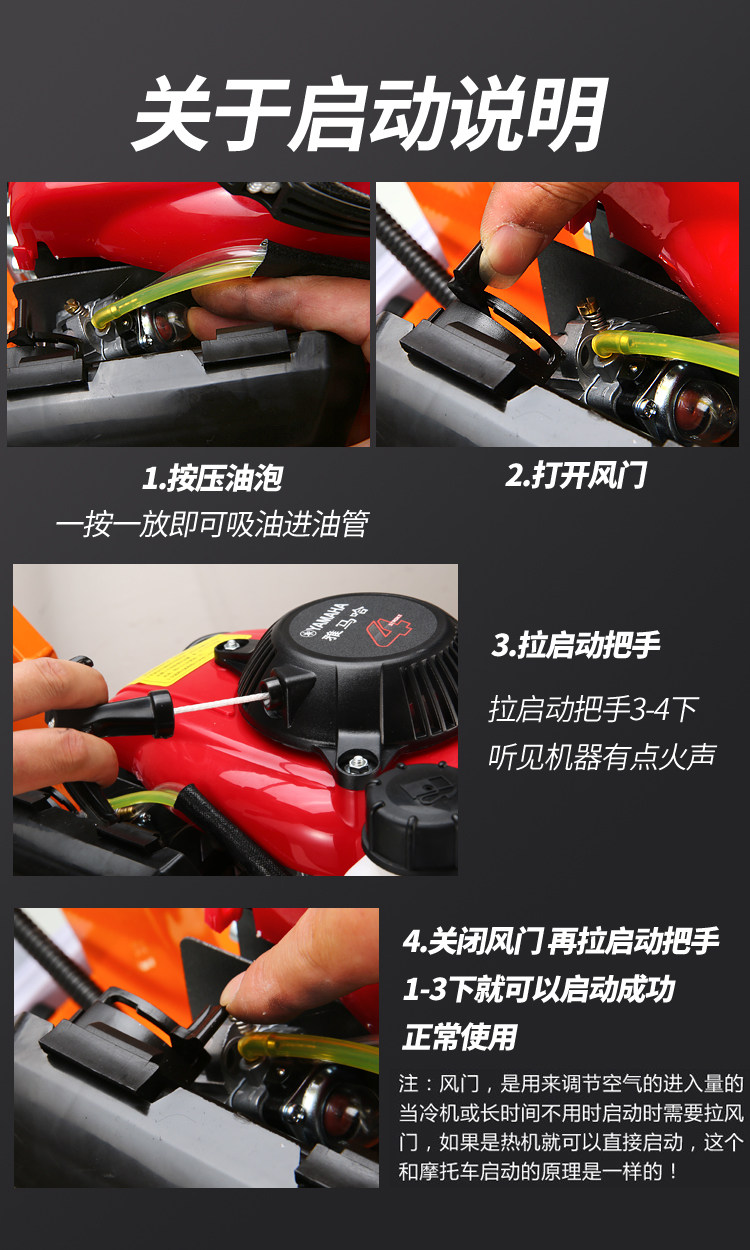 关于启动说明

1.按压油泡
一按一放即可吸油进油管

2.打开风门

YAMAHA 雅马哈 4

3.拉启动把手

拉启动把手3-4下
听见机器有点火声

4.关闭风门 再拉启动把手
1-3下就可以启动成功
正常使用

注：风门，是用来调节空气的进入量的当冷机或长时间不用时启动时需要拉风门，如果是热机就可以直接启动，这个和摩托车启动的原理是一样的！