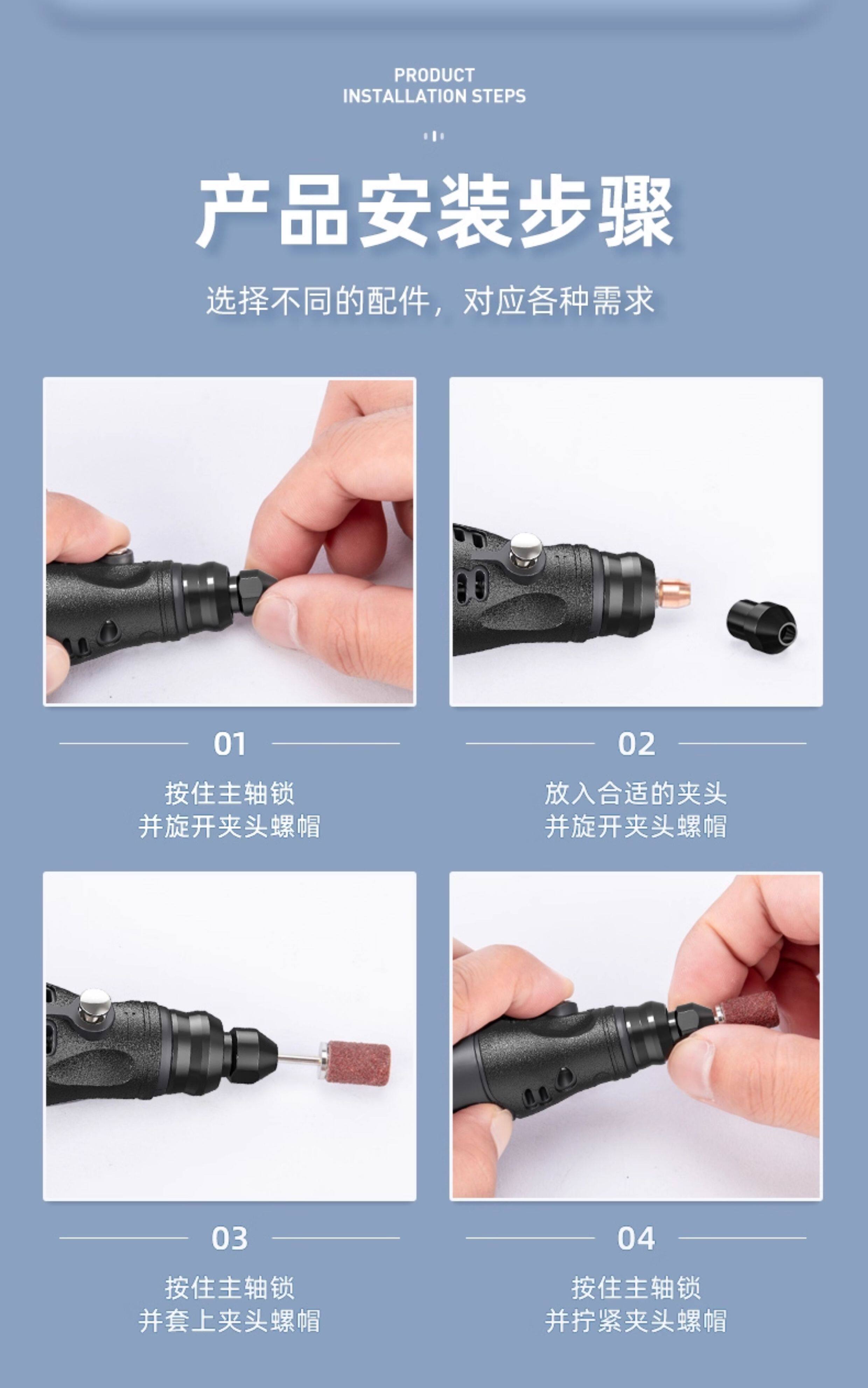 PRODUCT
INSTALLATION STEPS

产品安装步骤

选择不同的配件，对应各种需求

01

按住主轴锁
并旋开夹头螺帽

02

放入合适的夹头
并旋开夹头螺帽

03

按住主轴锁
并套上夹头螺帽

04

按住主轴锁
并拧紧夹头螺帽