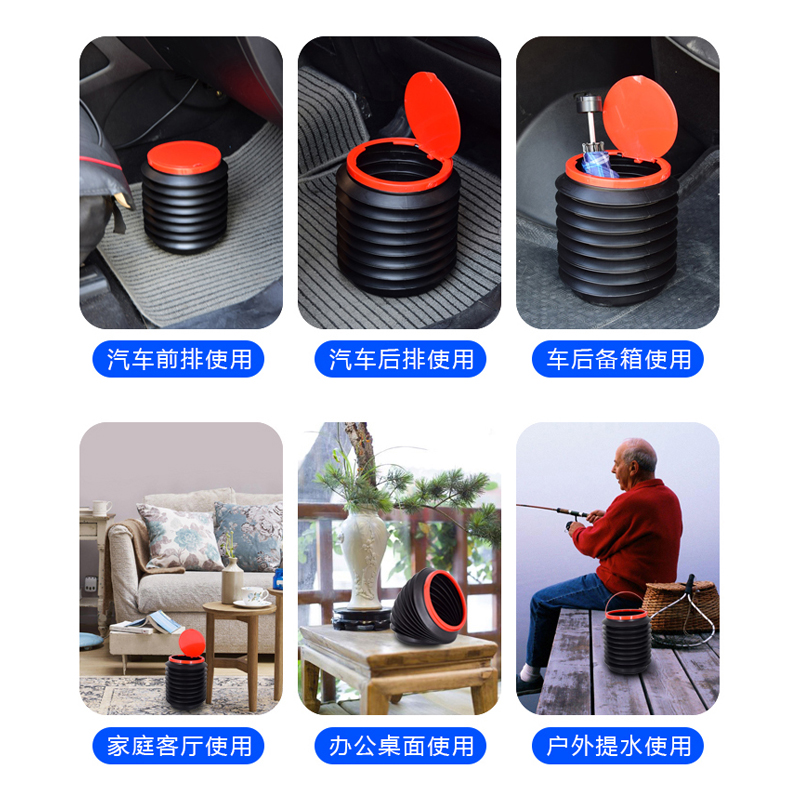 汽车前排使用

汽车后排使用

车后备箱使用

家庭客厅使用

办公桌面使用

户外提水使用