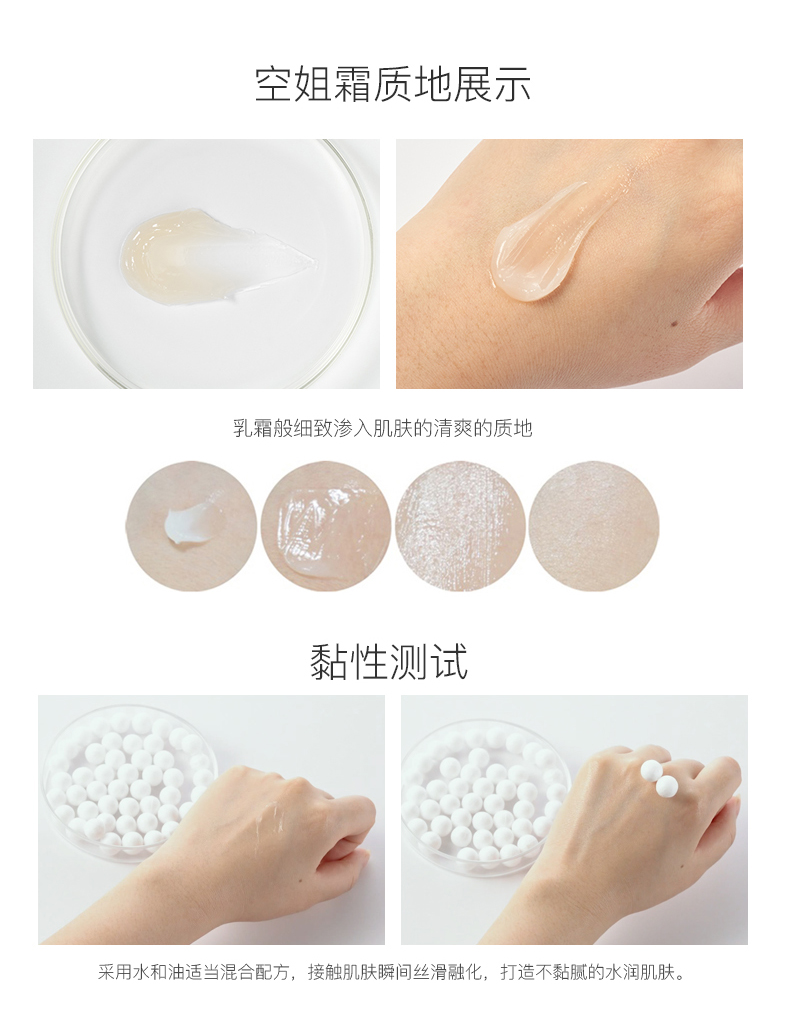 空姐霜质地展示

乳霜般细致渗入肌肤的清爽的质地

黏性测试

采用水和油适当混合配方，接触肌肤瞬间丝滑融化，打造不黏腻的水润肌肤。