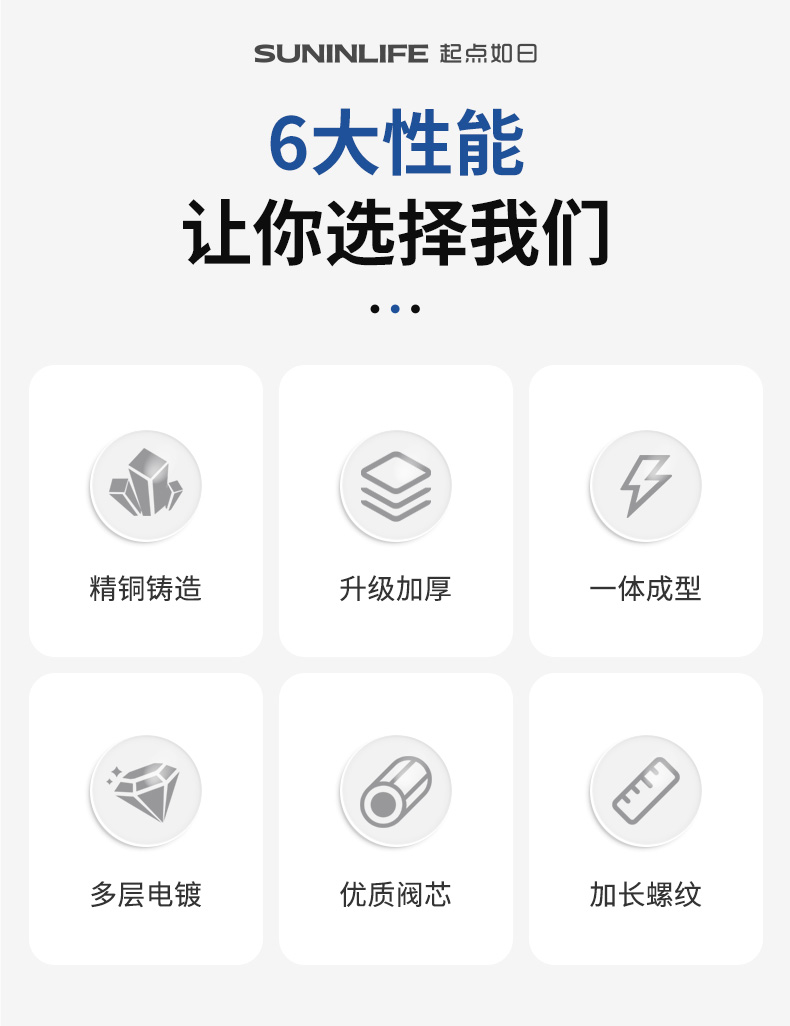 SUNINLIFE 起点如日

6大性能

让你选择我们

精铜铸造

升级加厚

一体成型

多层电镀

优质阀芯

加长螺纹