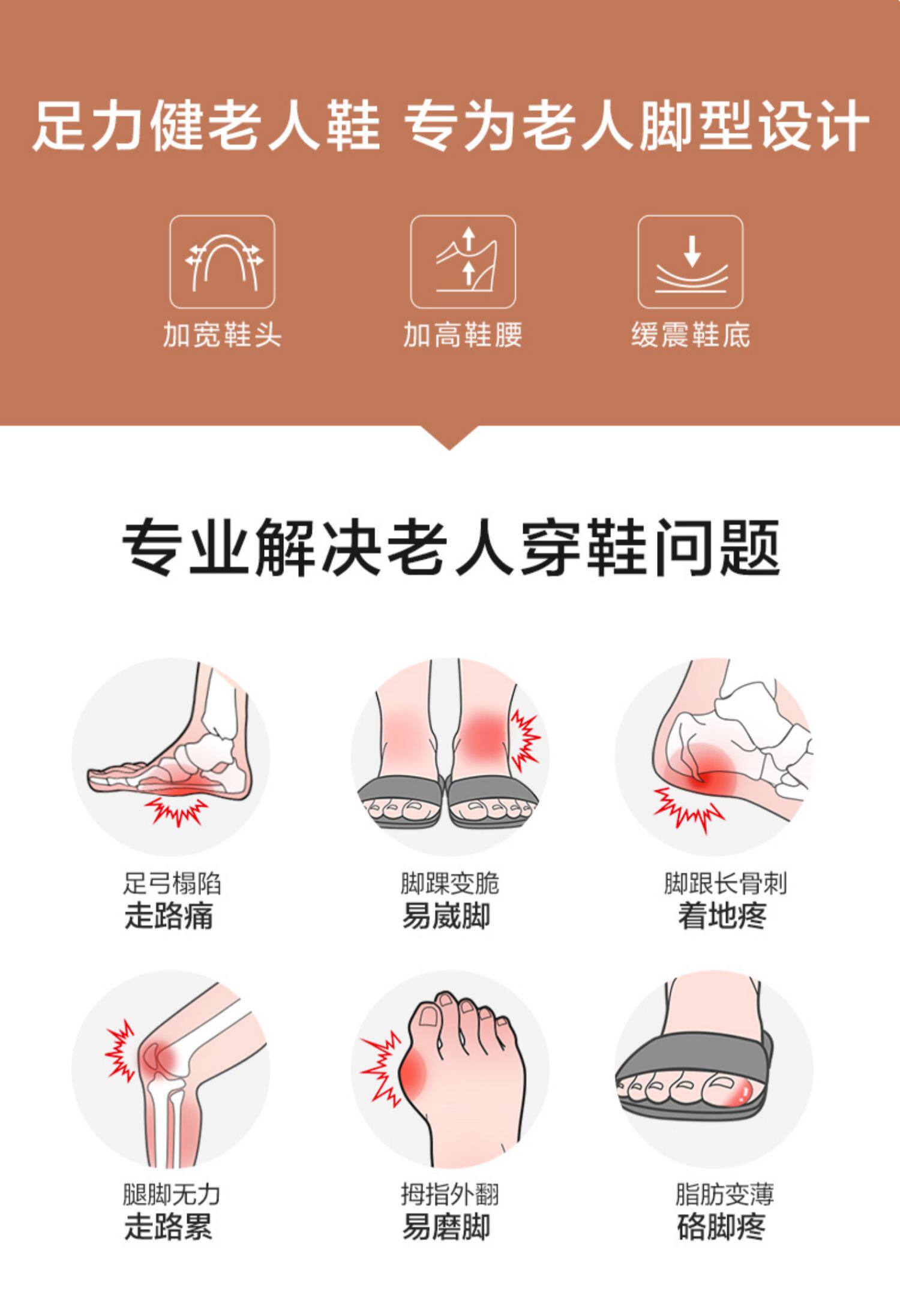 足力健老人鞋 专为老人脚型设计

加宽鞋头

加高鞋腰

缓震鞋底

专业解决老人穿鞋问题

足弓榻陷
走路痛

脚踝变脆
易崴脚

脚跟长骨刺
着地疼

腿脚无力
走路累

拇指外翻
易磨脚

脂肪变薄
硌脚疼