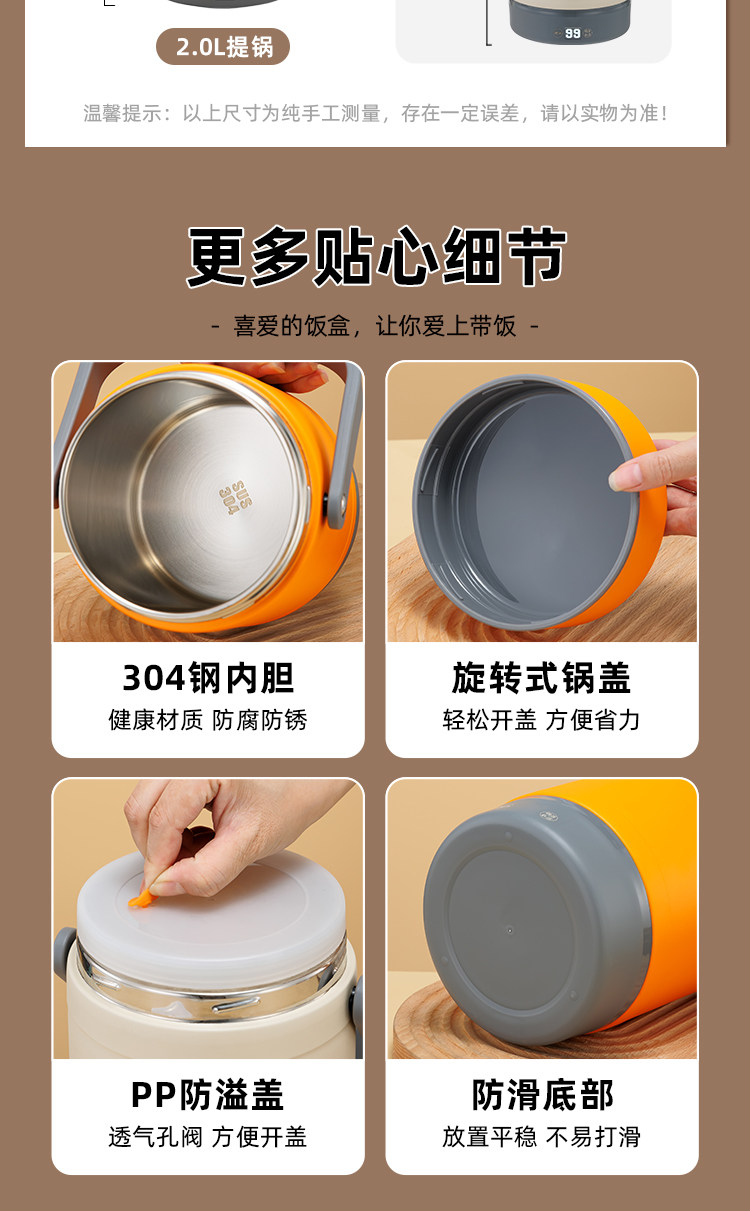 2.0L提锅

99

温馨提示：以上尺寸为纯手工测量，存在一定误差，请以实物为准！

更多贴心细节

- 喜爱的饭盒，让你爱上带饭 -

SUS 304

304钢内胆

健康材质 防腐防锈

旋转式锅盖

轻松开盖 方便省力

PP防溢盖

透气孔阀 方便开盖

防滑底部

放置平稳 不易打滑