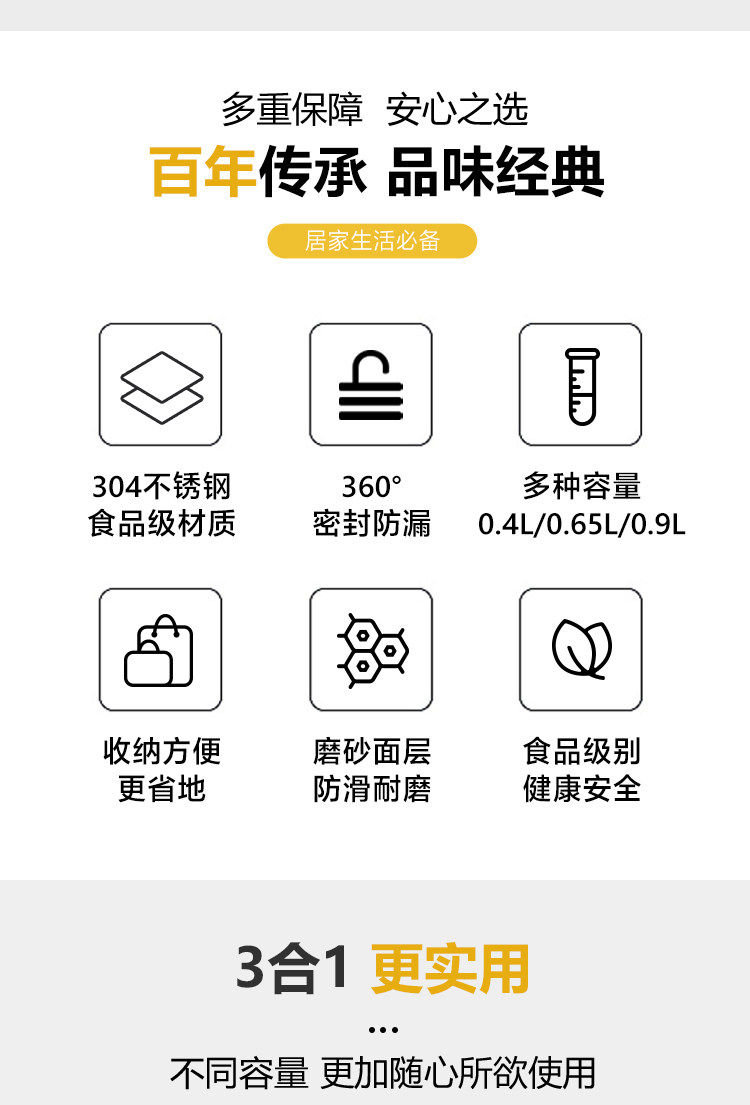 多重保障 安心之选

百年传承 品味经典

居家生活必备

304不锈钢
食品级材质

360°
密封防漏

多种容量
0.4L/0.65L/0.9L

收纳方便
更省地

磨砂面层
防滑耐磨

食品级别
健康安全

3合1 更实用

...

不同容量 更加随心所欲使用