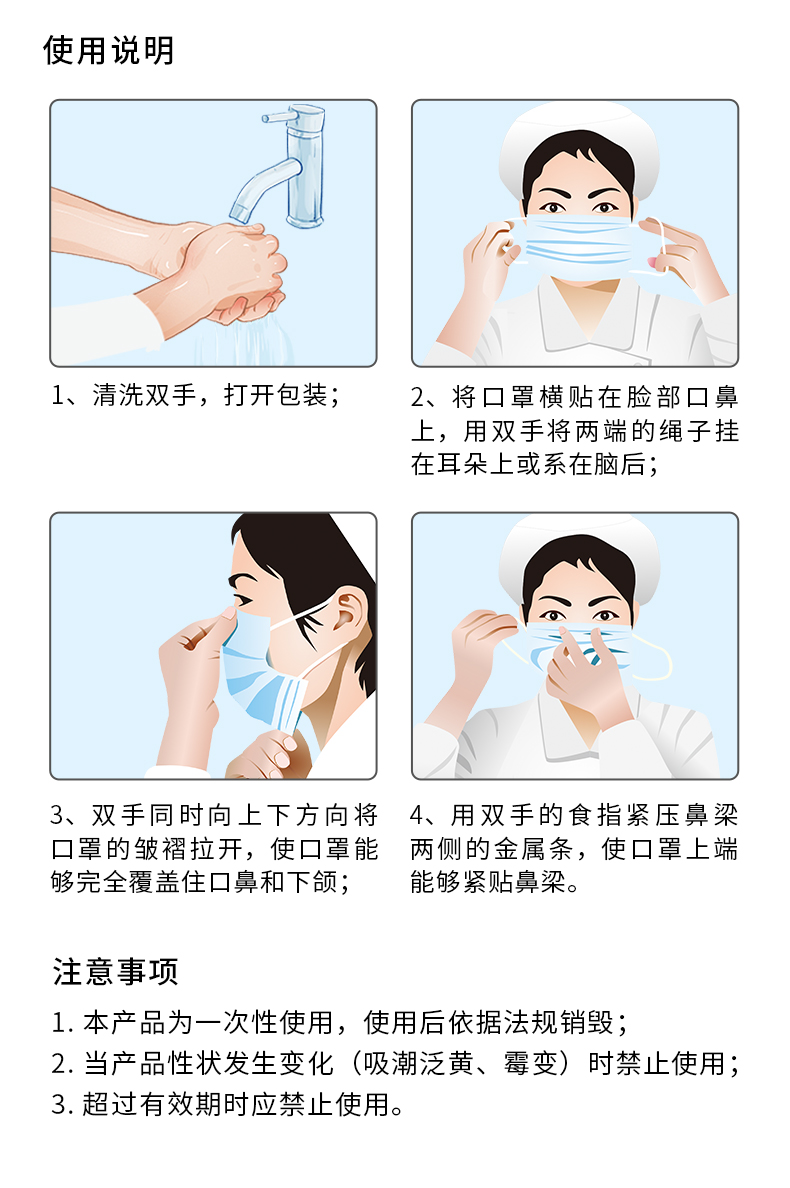 使用说明

1、清洗双手，打开包装；

2、将口罩横贴在脸部口鼻上，用双手将两端的绳子挂在耳朵上或系在脑后；

3、双手同时向上下方向将口罩的皱褶拉开，使口罩能够完全覆盖住口鼻和下颌；

4、用双手的食指紧压鼻梁两侧的金属条，使口罩上端能够紧贴鼻梁。

注意事项

1. 本产品为一次性使用，使用后依据法规销毁；
2. 当产品性状发生变化（吸潮泛黄、霉变）时禁止使用；
3. 超过有效期时应禁止使用。