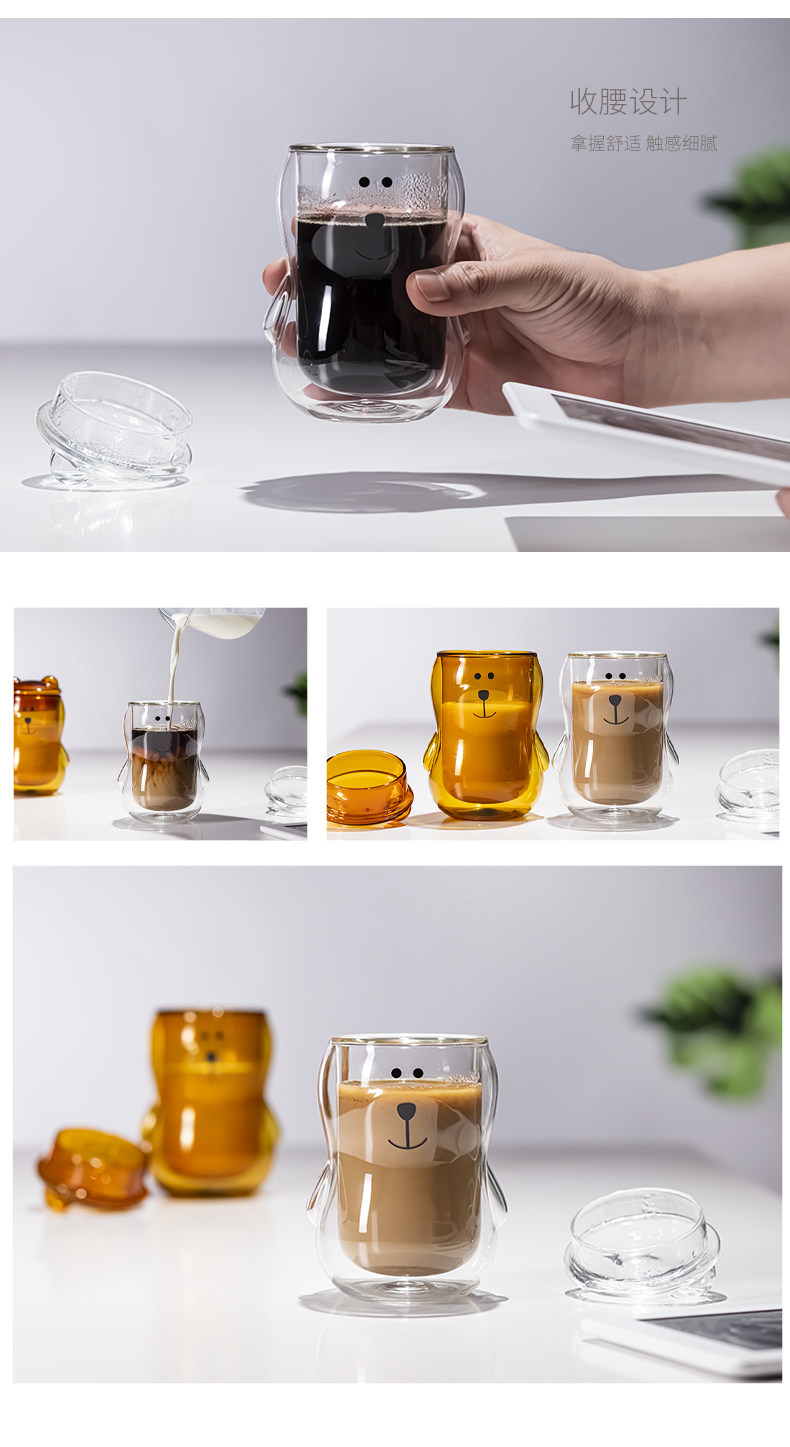 收腰设计

拿握舒适 触感细腻