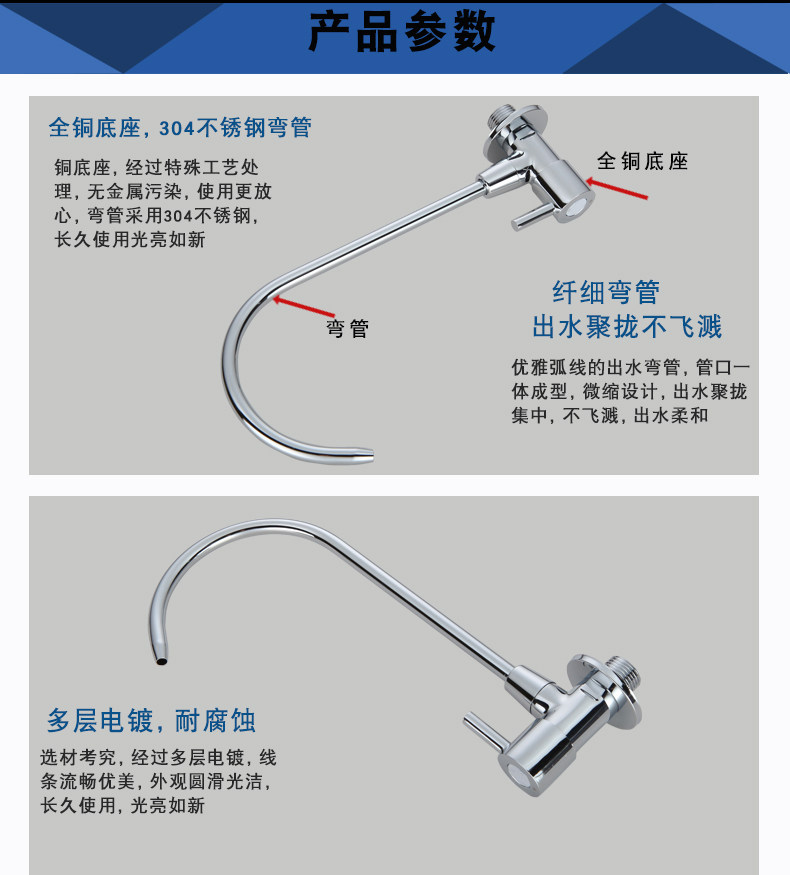 产品参数

全铜底座，304不锈钢弯管

铜底座，经过特殊工艺处理，无金属污染，使用更放心，弯管采用304不锈钢，长久使用光亮如新

全铜底座

弯管

纤细弯管
出水聚拢不飞溅

优雅弧线的出水弯管，管口一体成型，微缩设计，出水聚拢集中，不飞溅，出水柔和

多层电镀，耐腐蚀

选材考究，经过多层电镀，线条流畅优美，外观圆滑光洁，长久使用，光亮如新