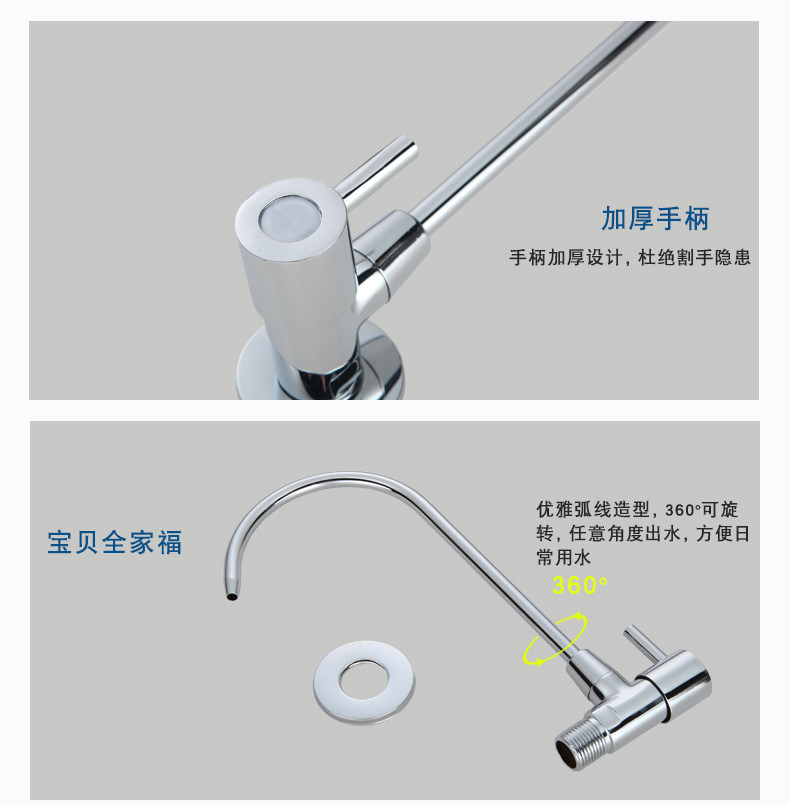 加厚手柄

手柄加厚设计，杜绝割手隐患

宝贝全家福

优雅弧线造型，360°可旋转，任意角度出水，方便日常用水

360°