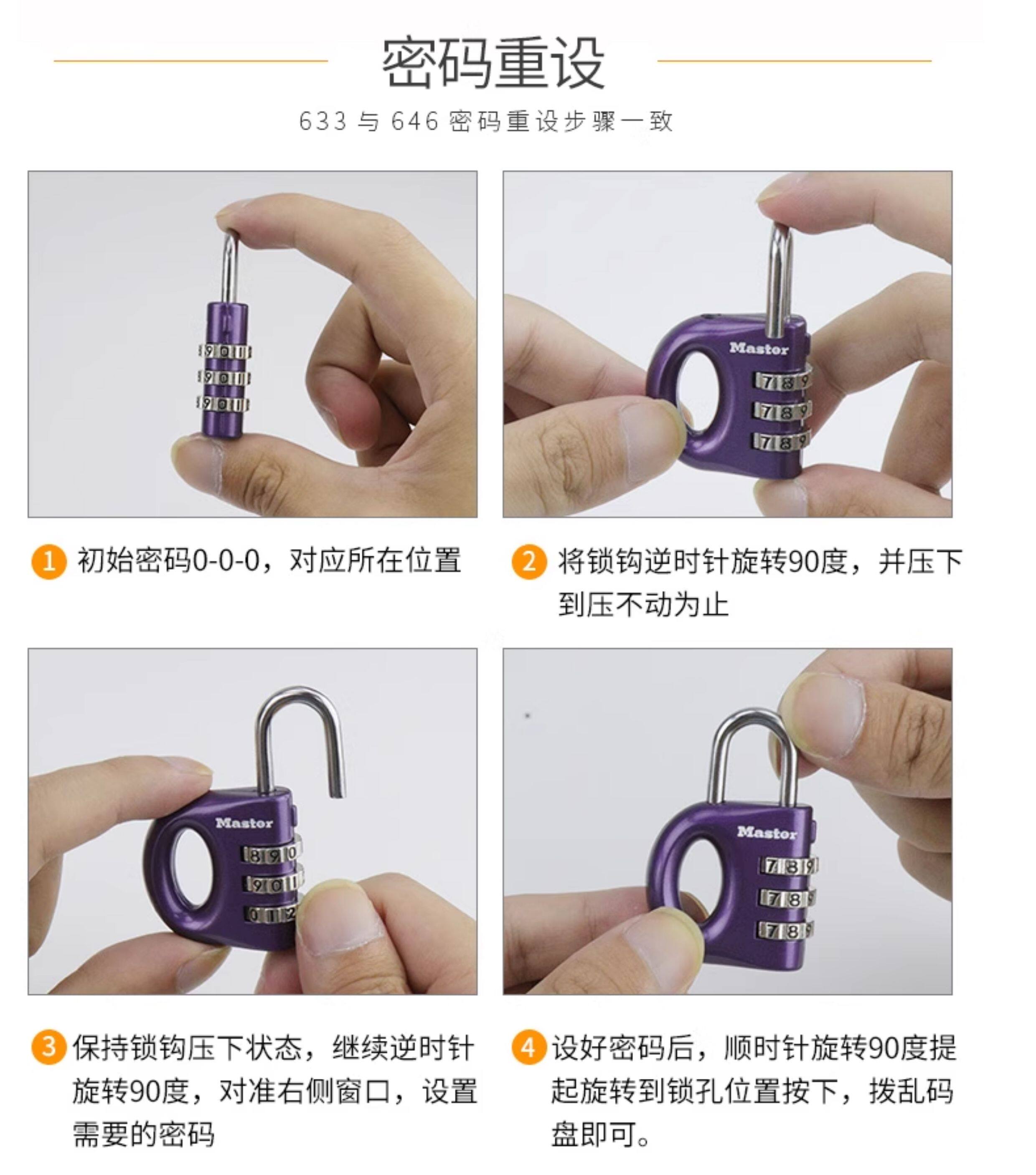 密码重设

633 与 646 密码重设步骤一致

9 0 1
9 0 1
9 0 1

Master
7 8 9
7 8 9
7 8 9

1 初始密码0-0-0，对应所在位置

2 将锁钩逆时针旋转90度，并压下到压不动为止

Master
8 9 0
9 0 1
0 1 2

Master
7 8 9
7 8 9
7 8 9

3 保持锁钩压下状态，继续逆时针旋转90度，对准右侧窗口，设置需要的密码

4 设好密码后，顺时针旋转90度提起旋转到锁孔位置按下，拨乱码盘即可。