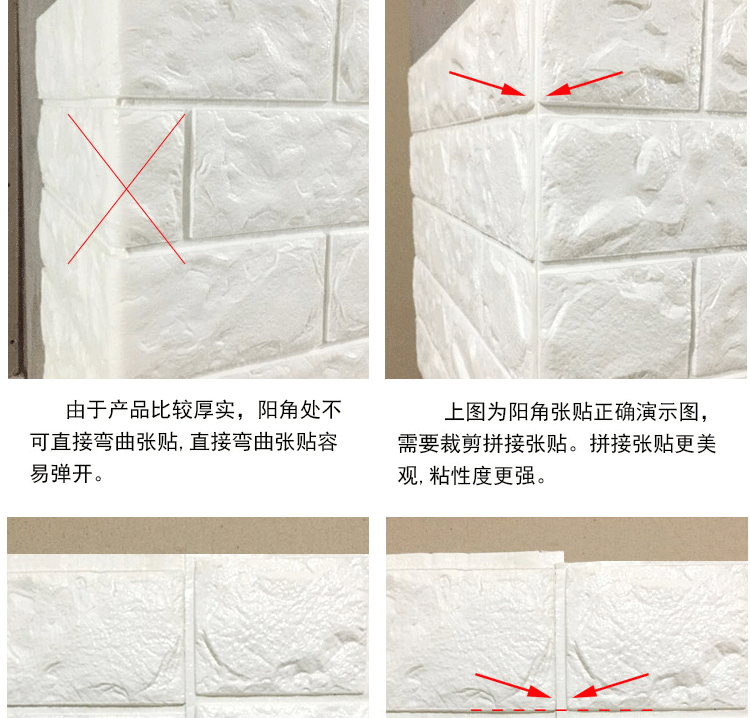 由于产品比较厚实，阳角处不可直接弯曲张贴，直接弯曲张贴容易弹开。

上图为阳角张贴正确演示图，需要裁剪拼接张贴。拼接张贴更美观，粘性度更强。