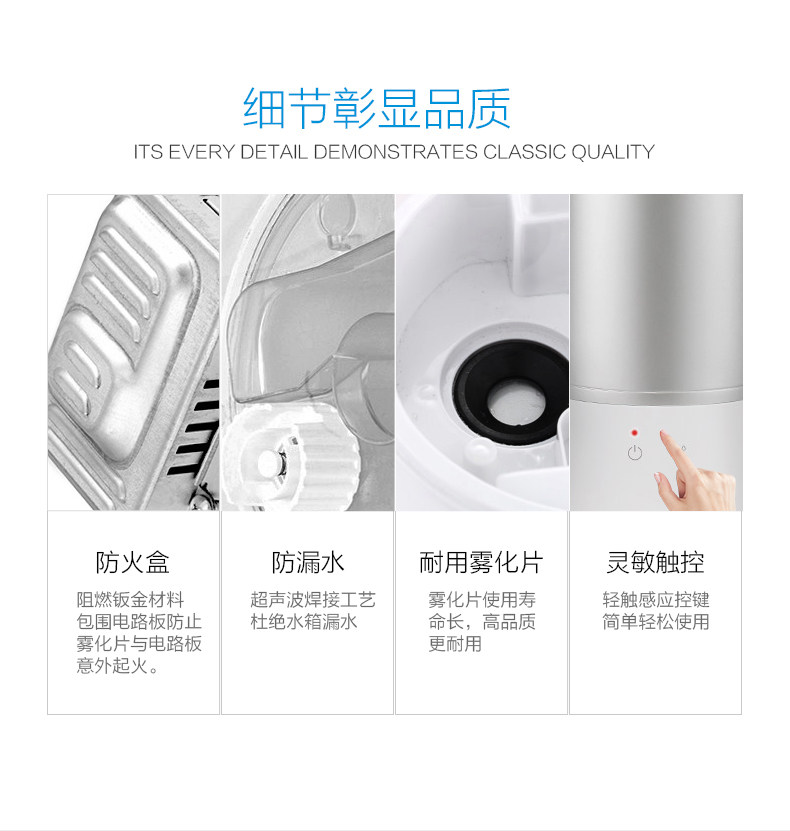 细节彰显品质

ITS EVERY DETAIL DEMONSTRATES CLASSIC QUALITY

防火盒

阻燃钣金材料包围电路板防止雾化片与电路板意外起火。

防漏水

超声波焊接工艺杜绝水箱漏水

耐用雾化片

雾化片使用寿命长，高品质更耐用

灵敏触控

轻触感应控键简单轻松使用