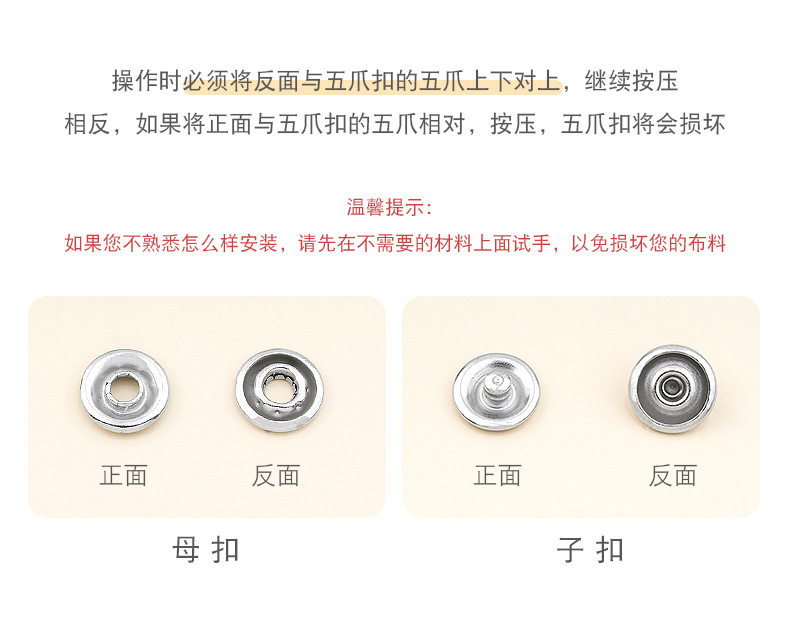 操作时必须将反面与五爪扣的五爪上下对上，继续按压
相反，如果将正面与五爪扣的五爪相对，按压，五爪扣将会损坏

温馨提示：
如果您不熟悉怎么样安装，请先在不需要的材料上面试手，以免损坏您的布料

正面
反面

母 扣

正面
反面

子 扣