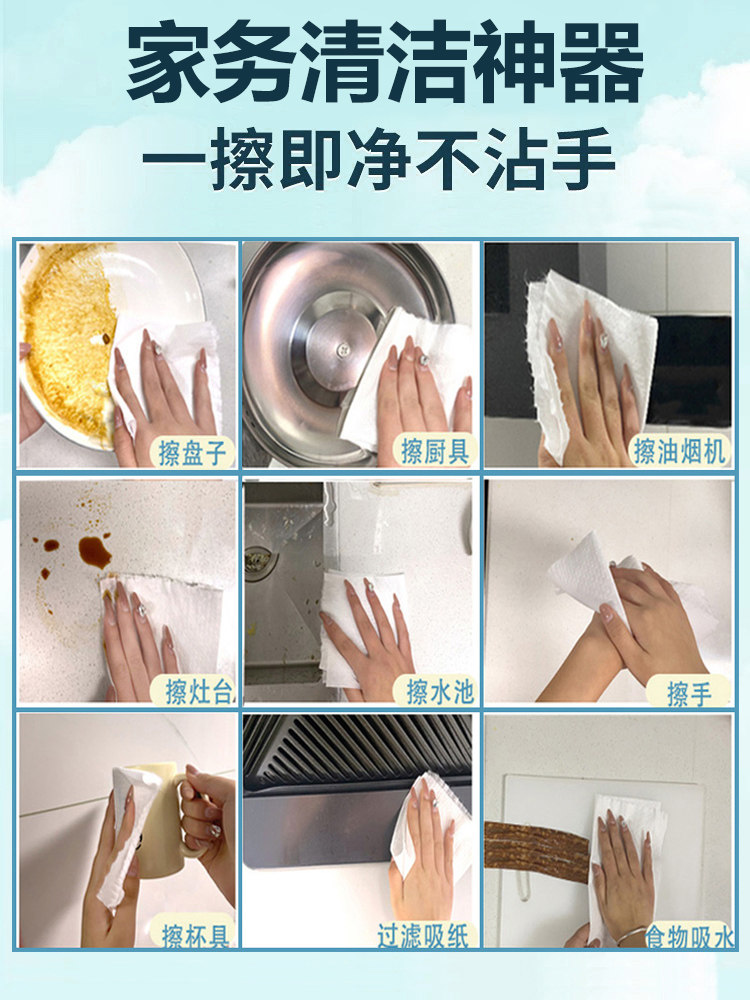 家务清洁神器
一擦即净不沾手

擦盘子
擦厨具
擦油烟机
擦灶台
擦水池
擦手
擦杯具
过滤吸纸
食物吸水