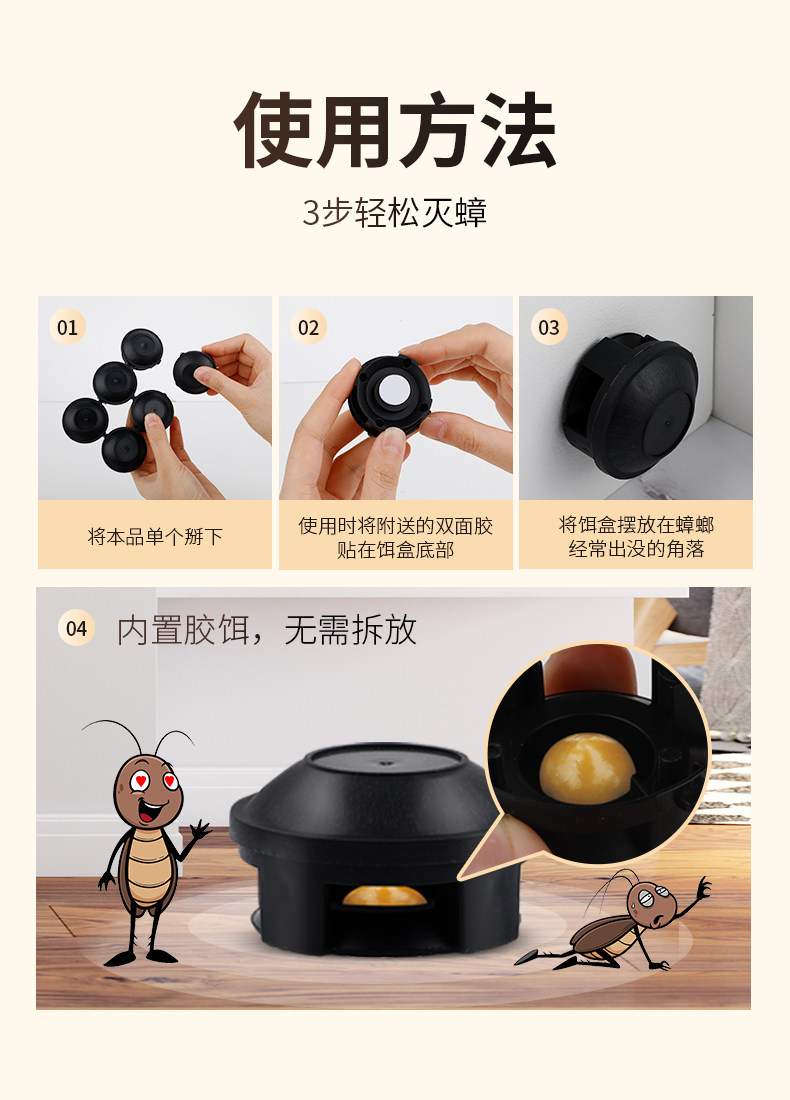 使用方法

3步轻松灭蟑

01

将本品单个掰下

02

使用时将附送的双面胶贴在饵盒底部

03

将饵盒摆放在蟑螂经常出没的角落

04 内置胶饵，无需拆放