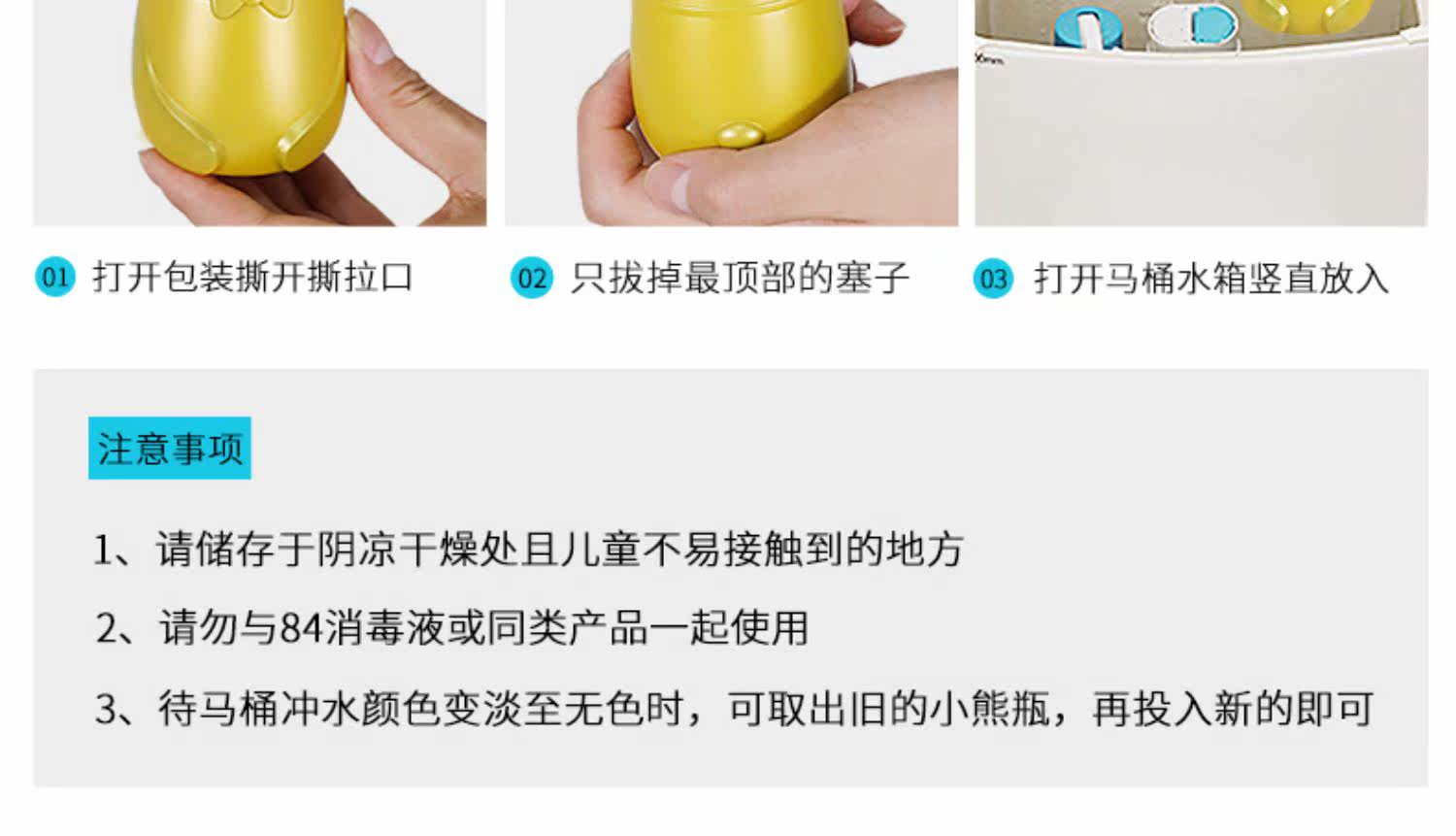 01 打开包装撕开撕拉口

02 只拔掉最顶部的塞子

03 打开马桶水箱竖直放入

注意事项

1、请储存于阴凉干燥处且儿童不易接触到的地方

2、请勿与84消毒液或同类产品一起使用

3、待马桶冲水颜色变淡至无色时，可取出旧的小熊瓶，再投入新的即可