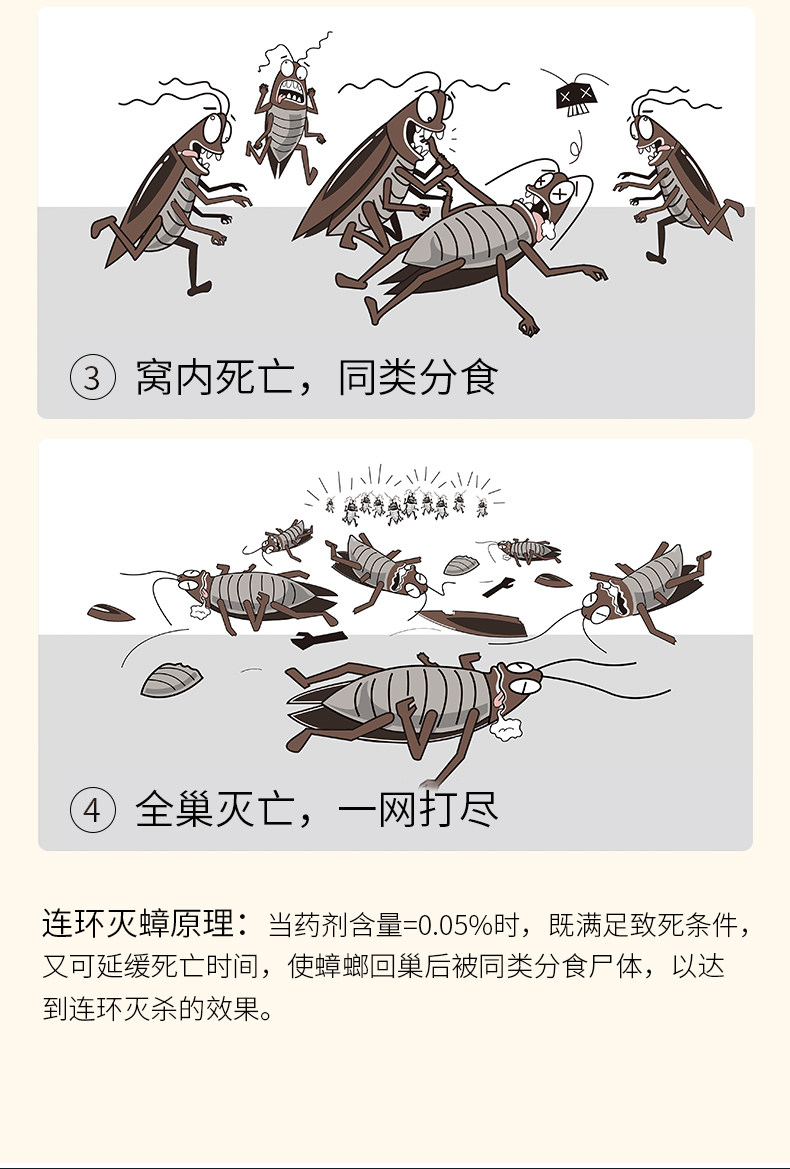 ③ 窝内死亡，同类分食

④ 全巢灭亡，一网打尽

连环灭蟑原理：当药剂含量=0.05%时，既满足致死条件，又可延缓死亡时间，使蟑螂回巢后被同类分食尸体，以达到连环灭杀的效果。