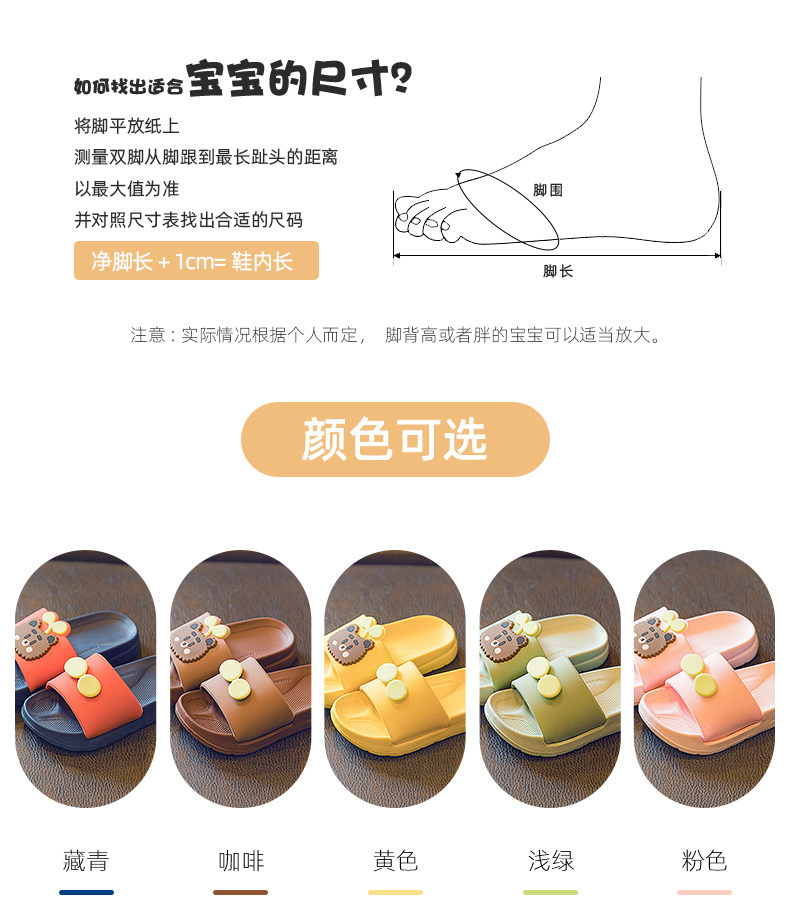 如何找出适合宝宝的尺寸?

将脚平放纸上
测量双脚从脚跟到最长趾头的距离
以最大值为准
并对照尺寸表找出合适的尺码

净脚长 + 1cm= 鞋内长

脚围

脚长

注意：实际情况根据个人而定， 脚背高或者胖的宝宝可以适当放大。

颜色可选

藏青

咖啡

黄色

浅绿

粉色