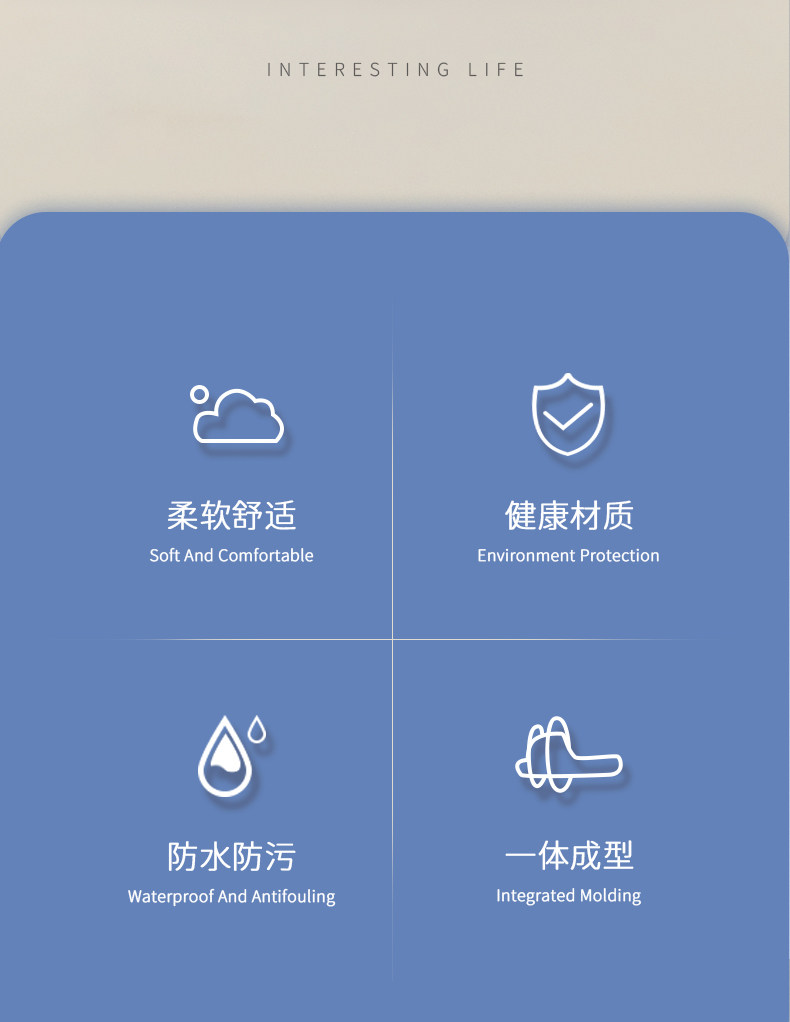 INTERESTING LIFE

柔软舒适
Soft And Comfortable

健康材质
Environment Protection

防水防污
Waterproof And Antifouling

一体成型
Integrated Molding