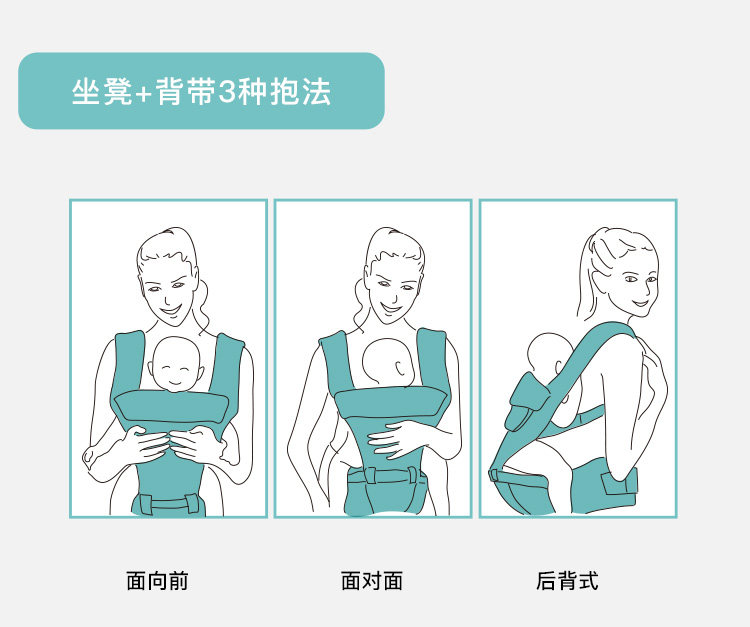 坐凳+背带3种抱法

面向前

面对面

后背式