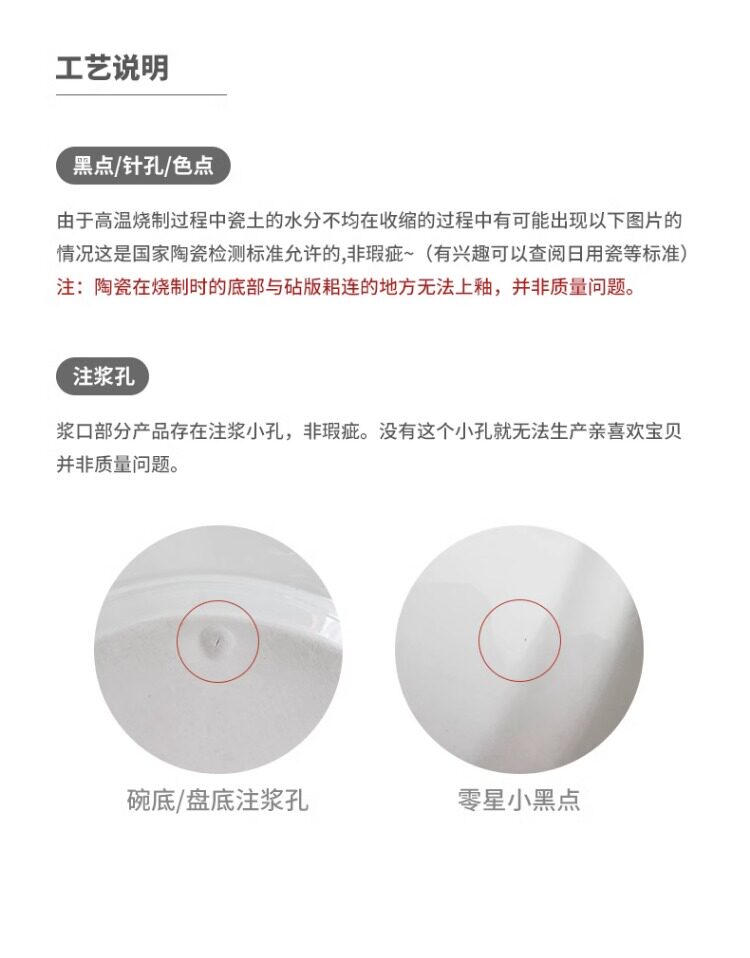 工艺说明

黑点/针孔/色点

由于高温烧制过程中瓷土的水分不均在收缩的过程中有可能出现以下图片的情况这是国家陶瓷检测标准允许的,非瑕疵~（有兴趣可以查阅日用瓷等标准）
注：陶瓷在烧制时的底部与砧版粘连的地方无法上釉，并非质量问题。

注浆孔

浆口部分产品存在注浆小孔，非瑕疵。没有这个小孔就无法生产亲喜欢宝贝并非质量问题。

碗底/盘底注浆孔

零星小黑点