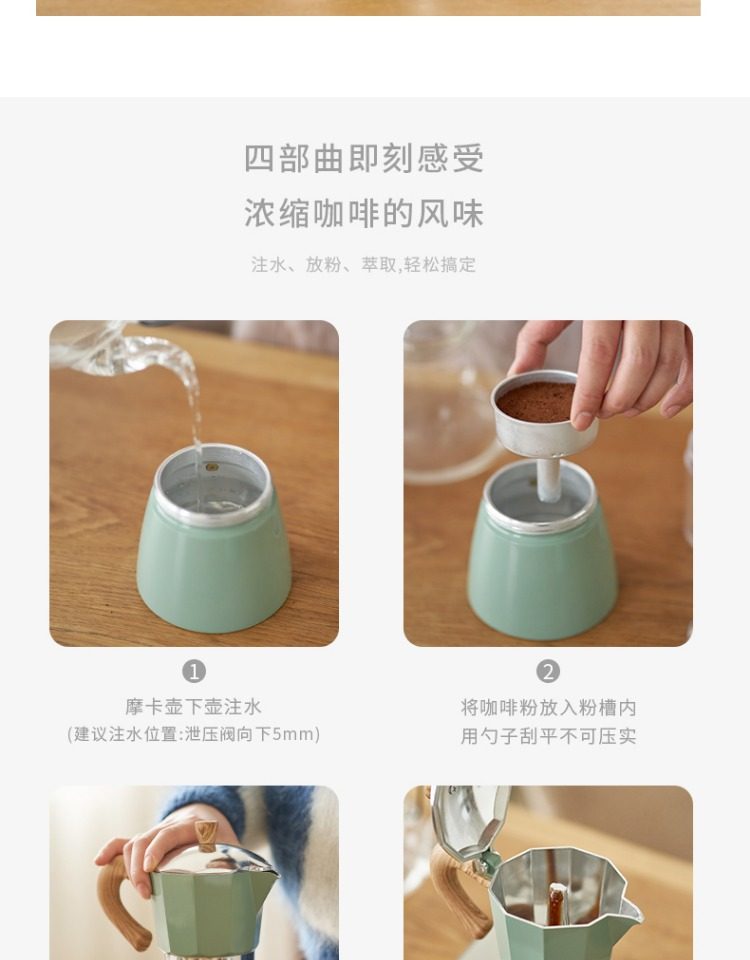 四部曲即刻感受
浓缩咖啡的风味

注水、放粉、萃取,轻松搞定

1
摩卡壶下壶注水
(建议注水位置:泄压阀向下5mm)

2
将咖啡粉放入粉槽内
用勺子刮平不可压实