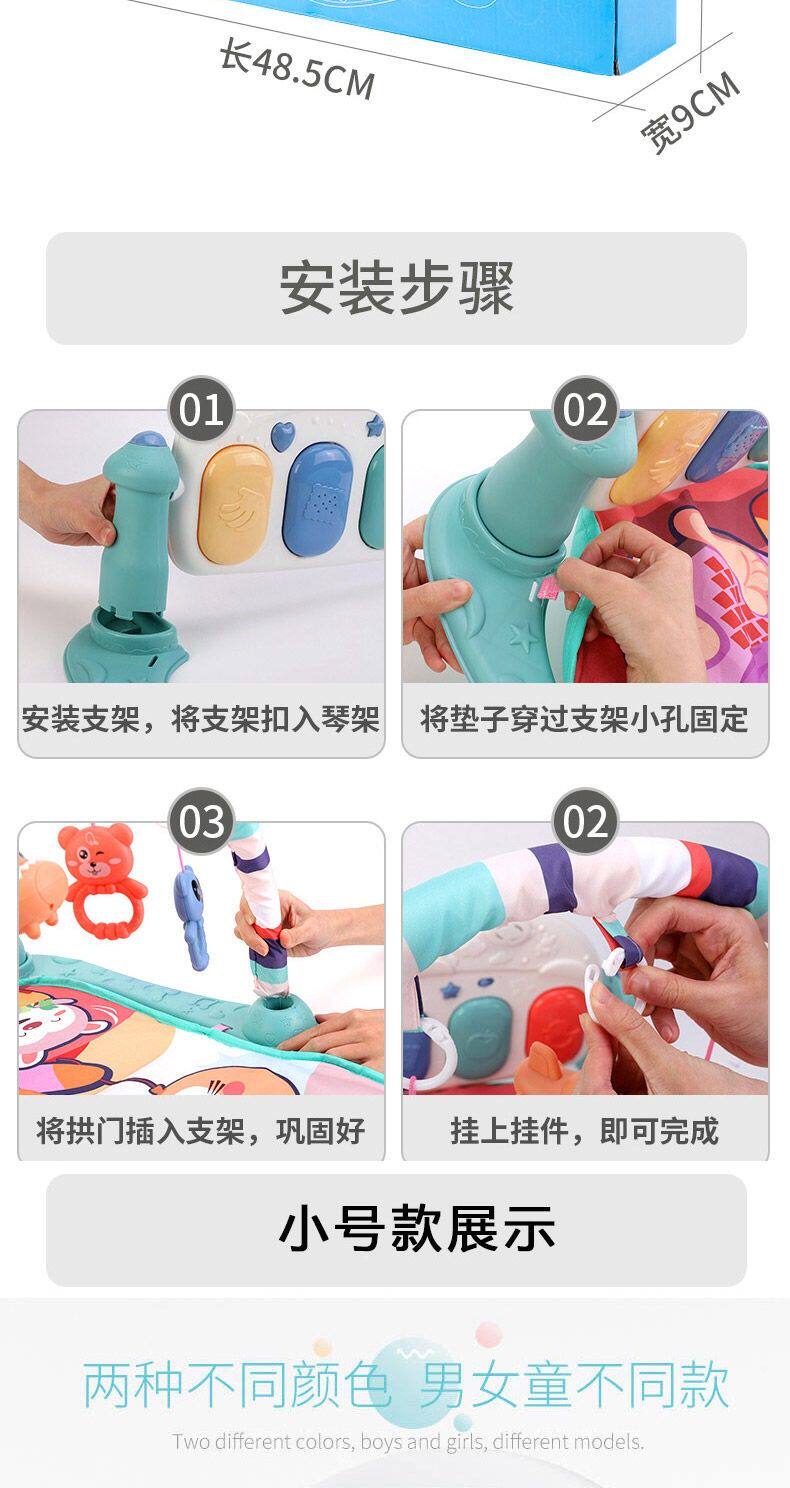 长48.5CM
宽9CM

安装步骤

01
安装支架，将支架扣入琴架

02
将垫子穿过支架小孔固定

03
将拱门插入支架，巩固好

02
挂上挂件，即可完成

小号款展示

两种不同颜色 男女童不同款
Two different colors, boys and girls, different models.