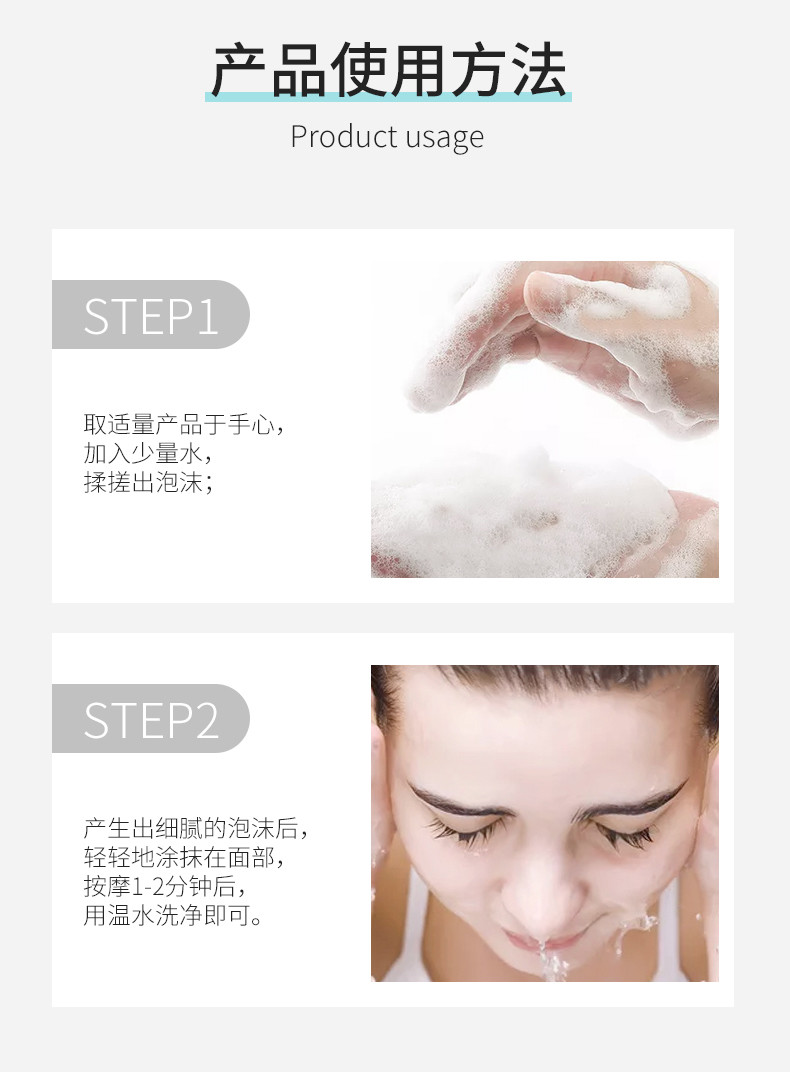 产品使用方法

Product usage

STEP1

取适量产品于手心，
加入少量水，
揉搓出泡沫；

STEP2

产生出细腻的泡沫后，
轻轻地涂抹在面部，
按摩1-2分钟后，
用温水洗净即可。