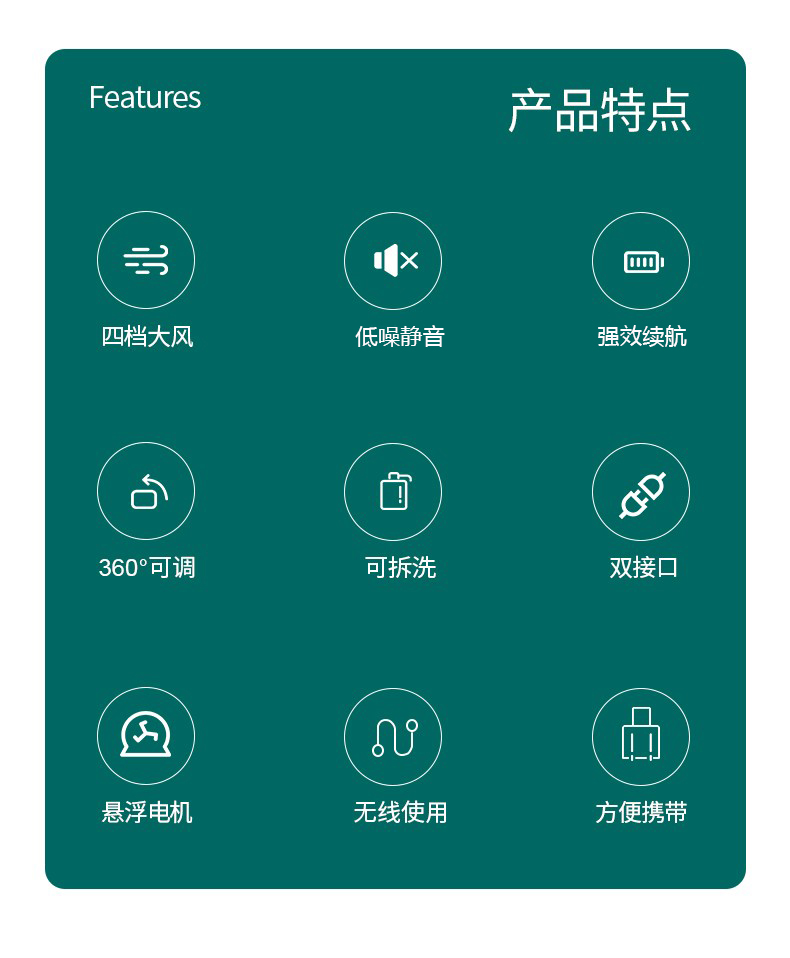 Features

产品特点

四档大风

低噪静音

强效续航

360°可调

可拆洗

双接口

悬浮电机

无线使用

方便携带